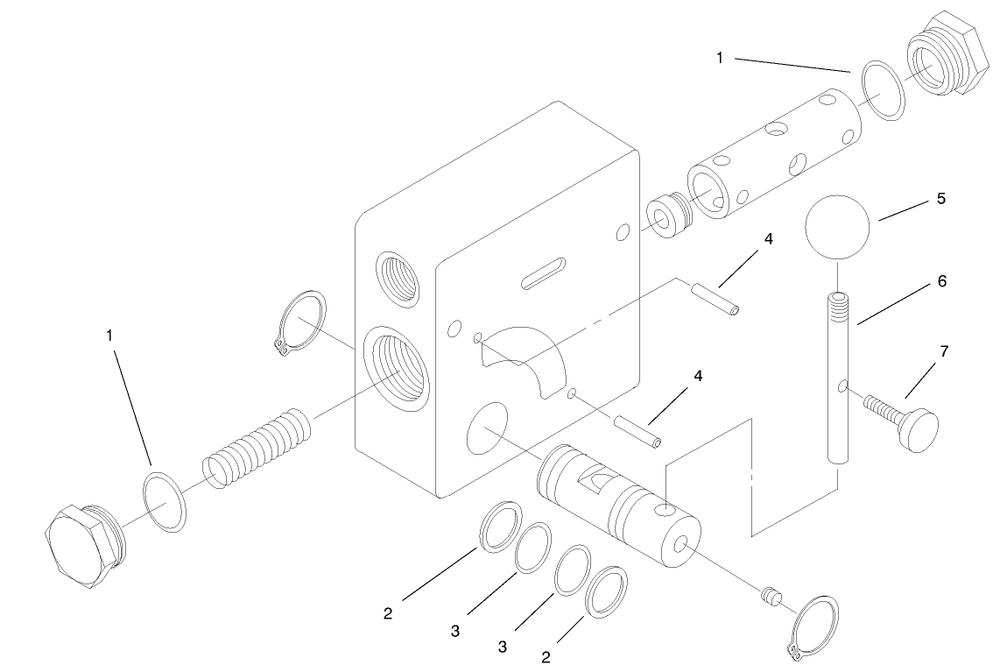 1
5
4
6
1
7
4
2
3
3
2