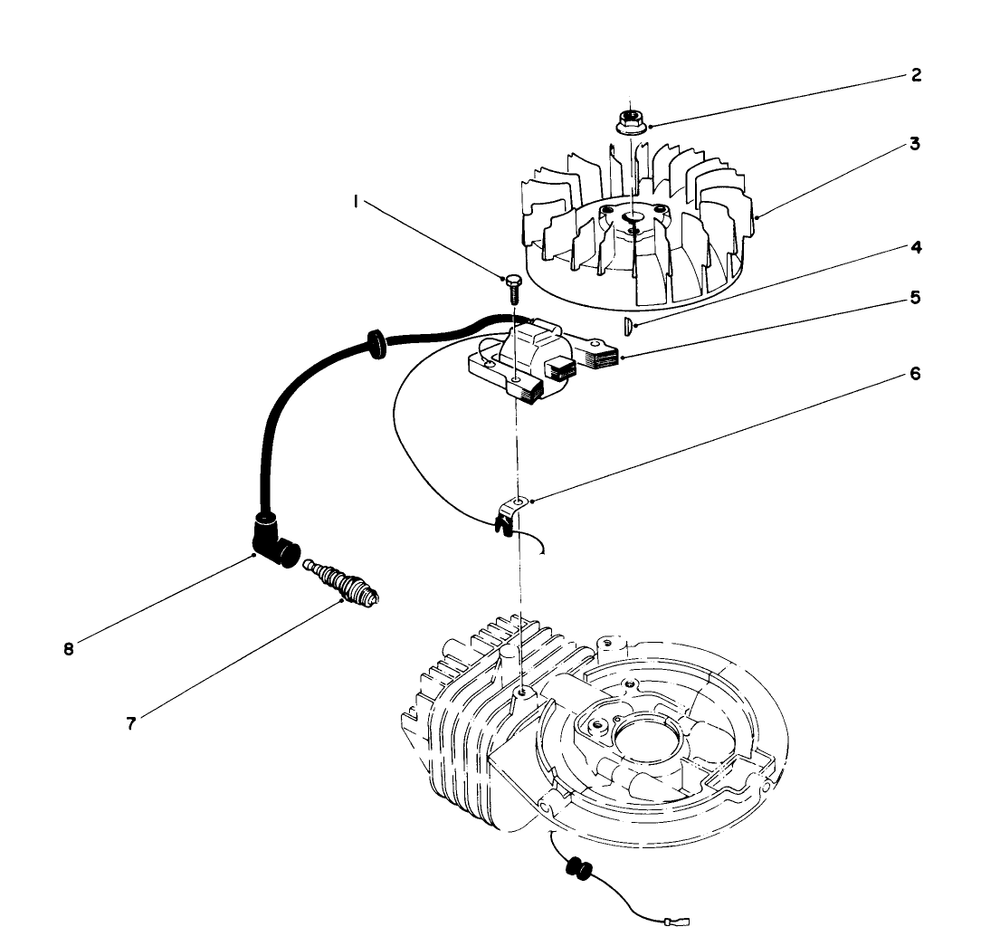 2
3
1
4
5
6
8
7