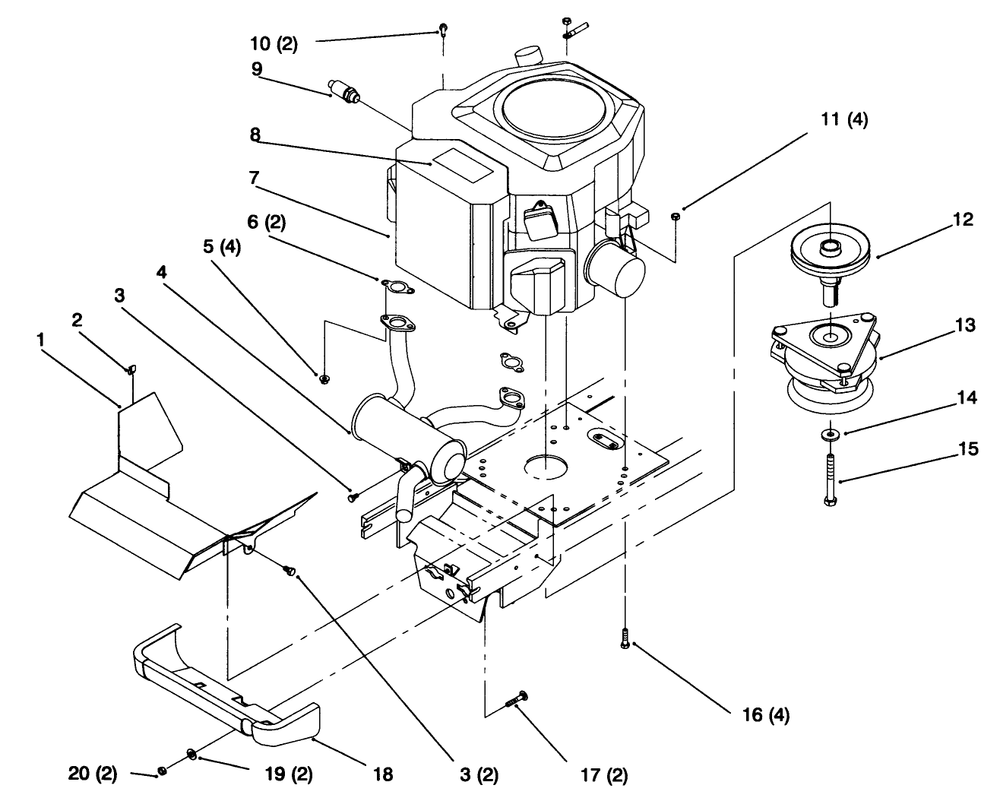 10 (2)
9
8
7
6 (2)
5 (4)
4
3
2
1
11 (4)
12
13
14
15
16 (4)
17 (2)
3 (2)
18
19 (2)
20 (2)