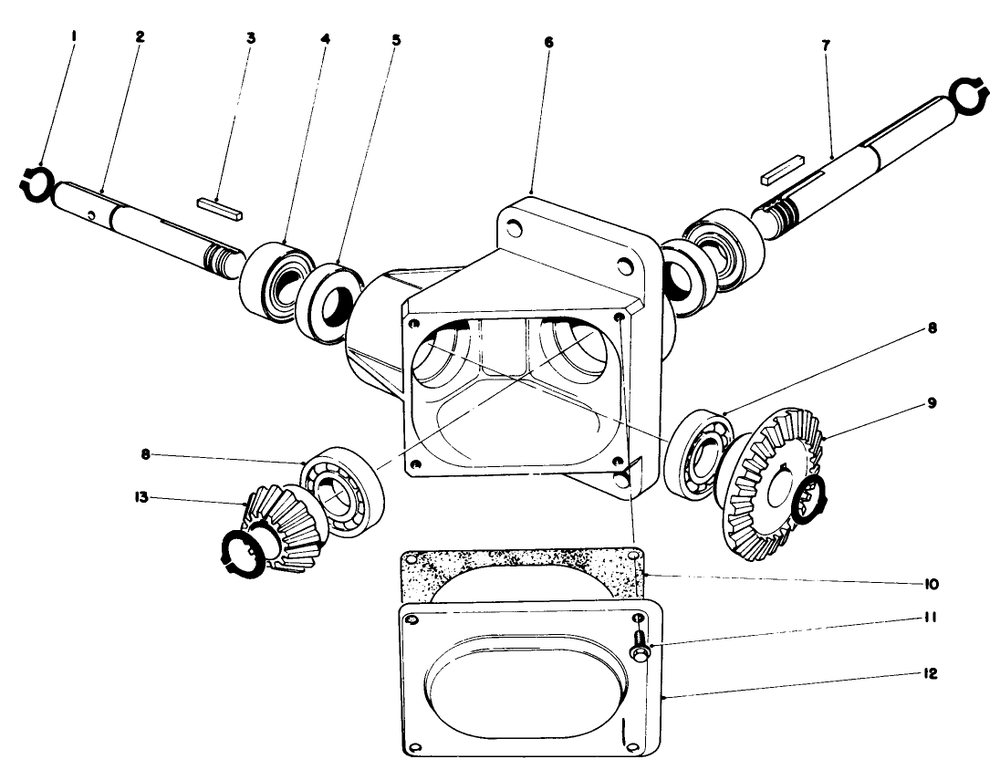 1
2
3
4
5
6
7
8
9
8
13
10
11
12