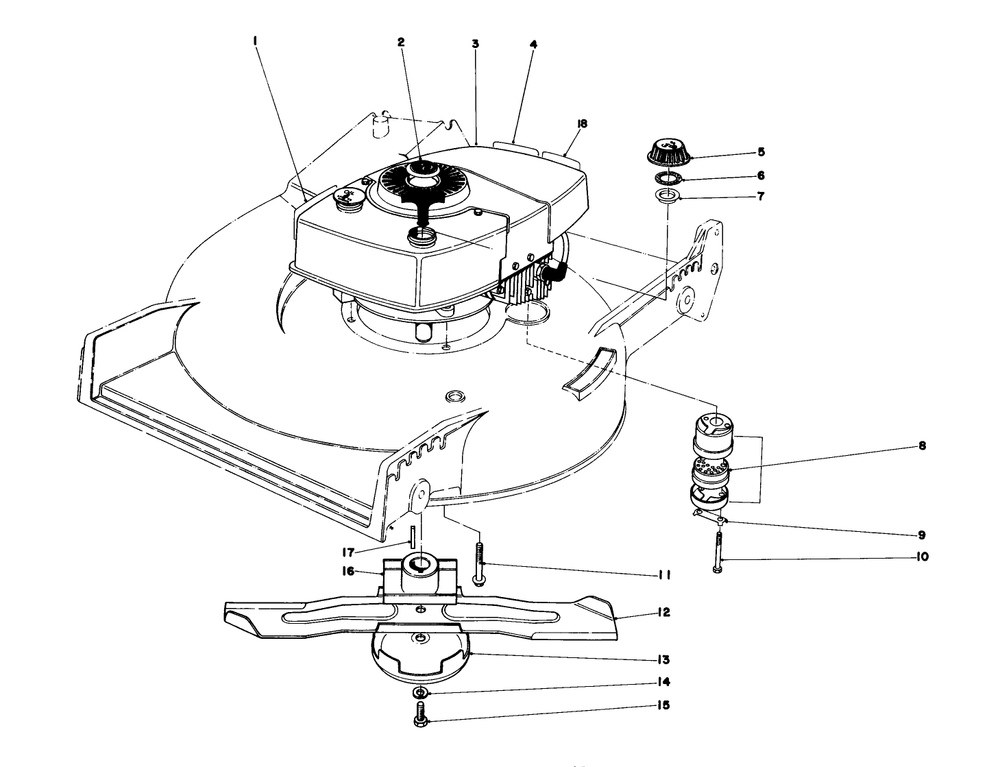 1
2
3
4
18
5
6
7
8
9
10
17
16
11
12
13
14
15