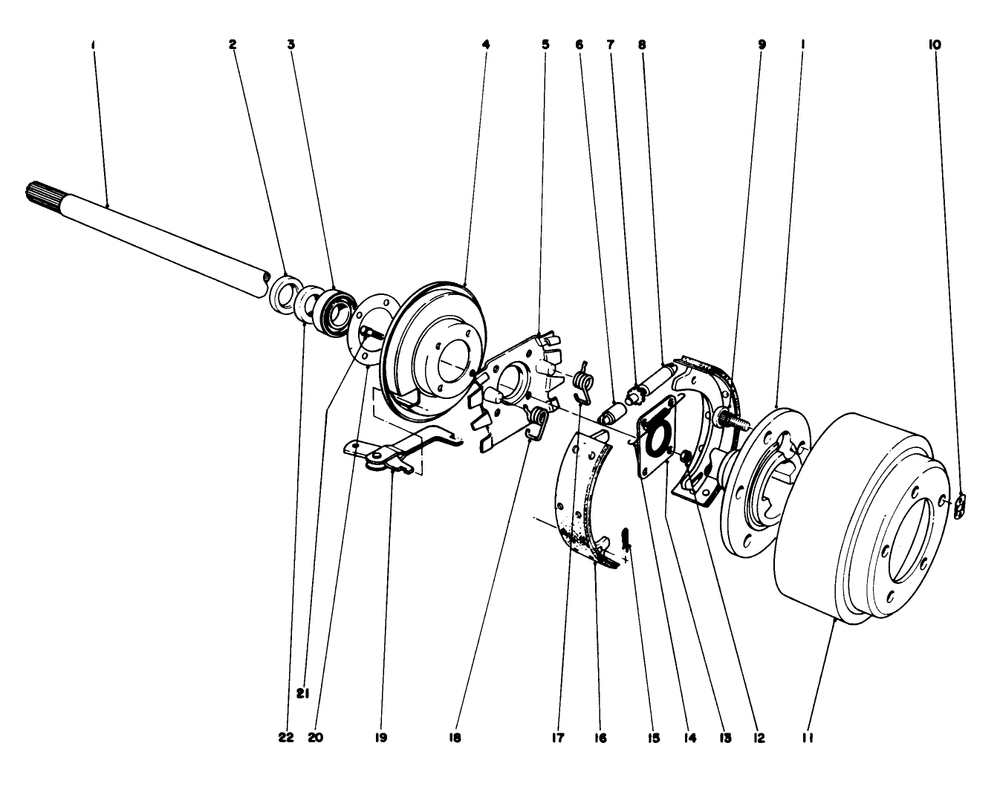 1 2 3 4 5 6 7 8 9 1 10

21

22 20 19 18 17 16 15 14 13 12 11