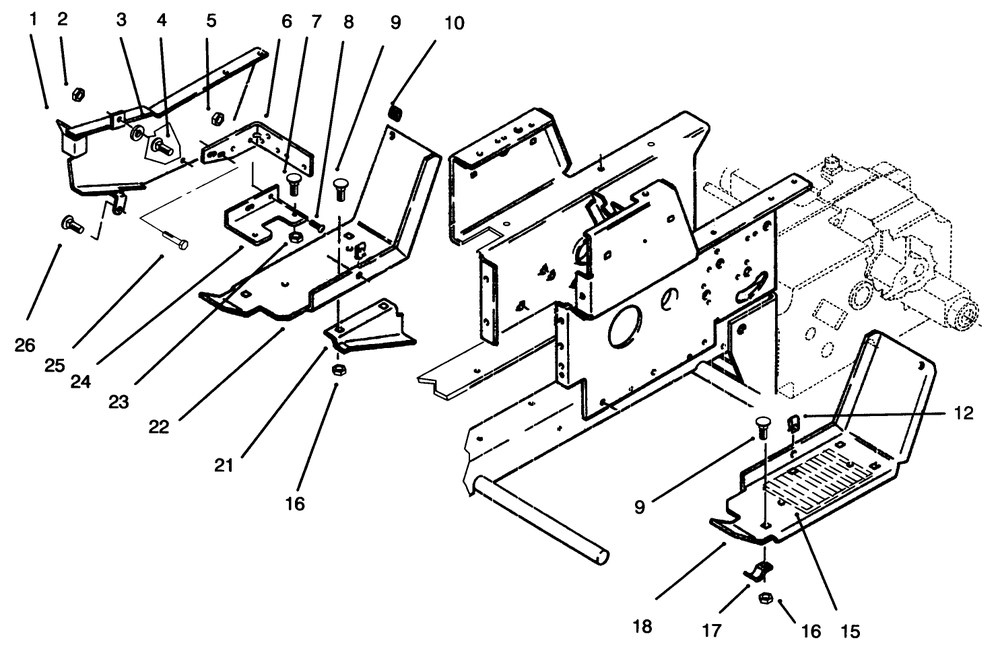 1 2 3 4 5 6 7 8 9 10

26

25

24

23

22

21

16

12

9

18

17

16

15