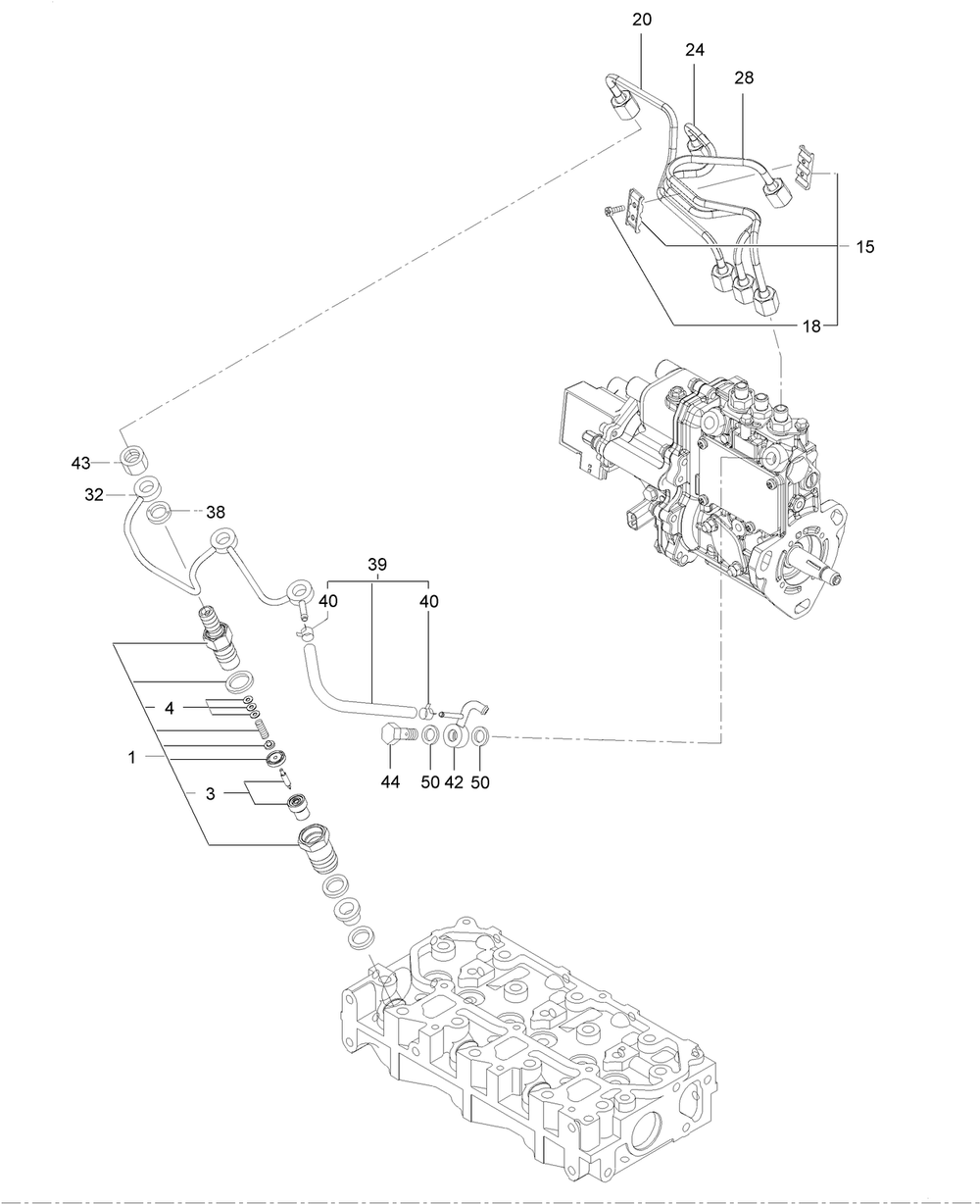 20
24
28
15
18
43
32
38
39
40
40
4
1
3
44
50
42
50