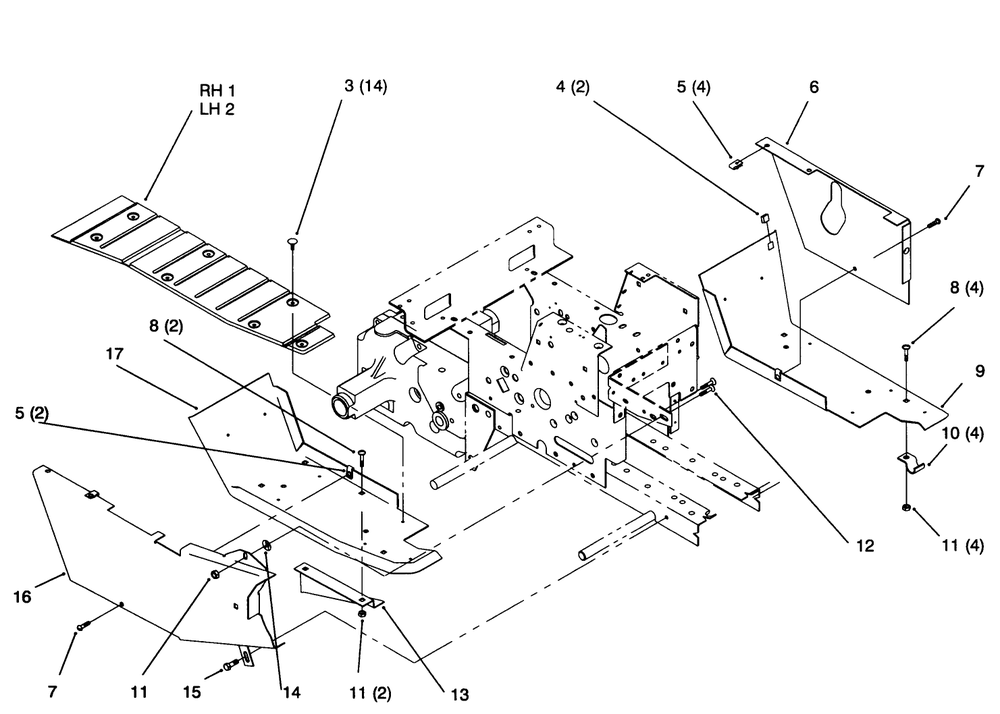 RH 1
LH 2

3 (14)

4 (2)

5 (4)

6

7

8 (4)

9

10 (4)

11 (4)

12

8 (2)

17

5 (2)

16

7

11

15

14

11 (2)

13