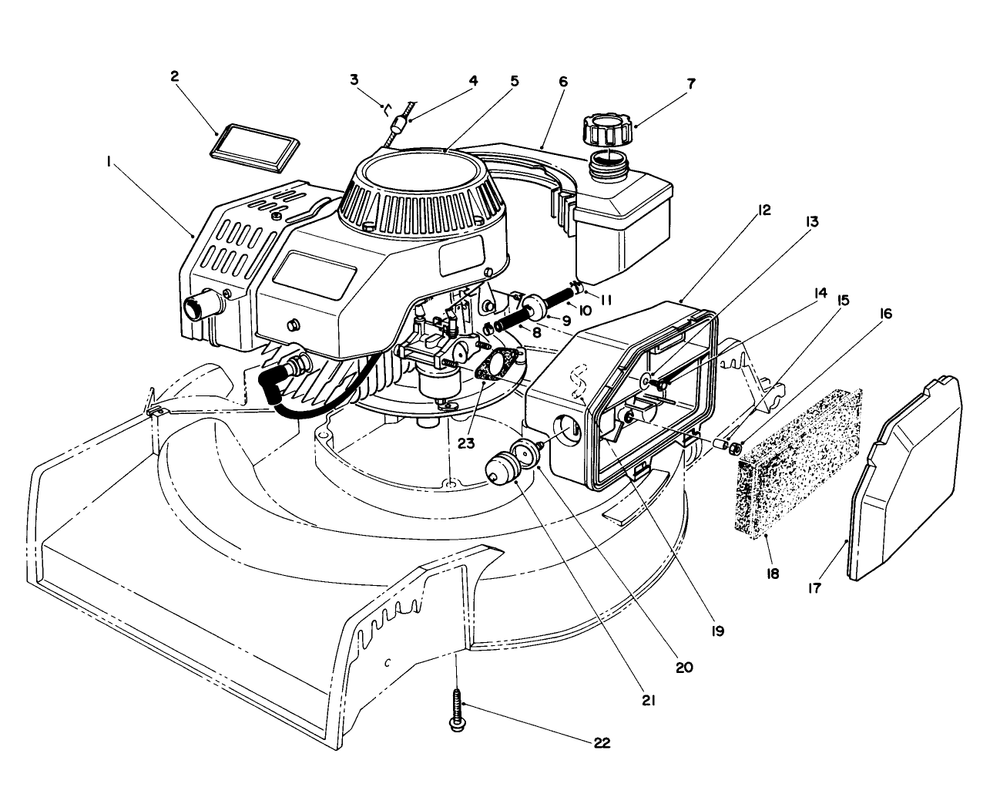 2
3
4
5
6
7
1
12
13
14
15
16
11
10
9
8
23
18
17
19
20
21
22