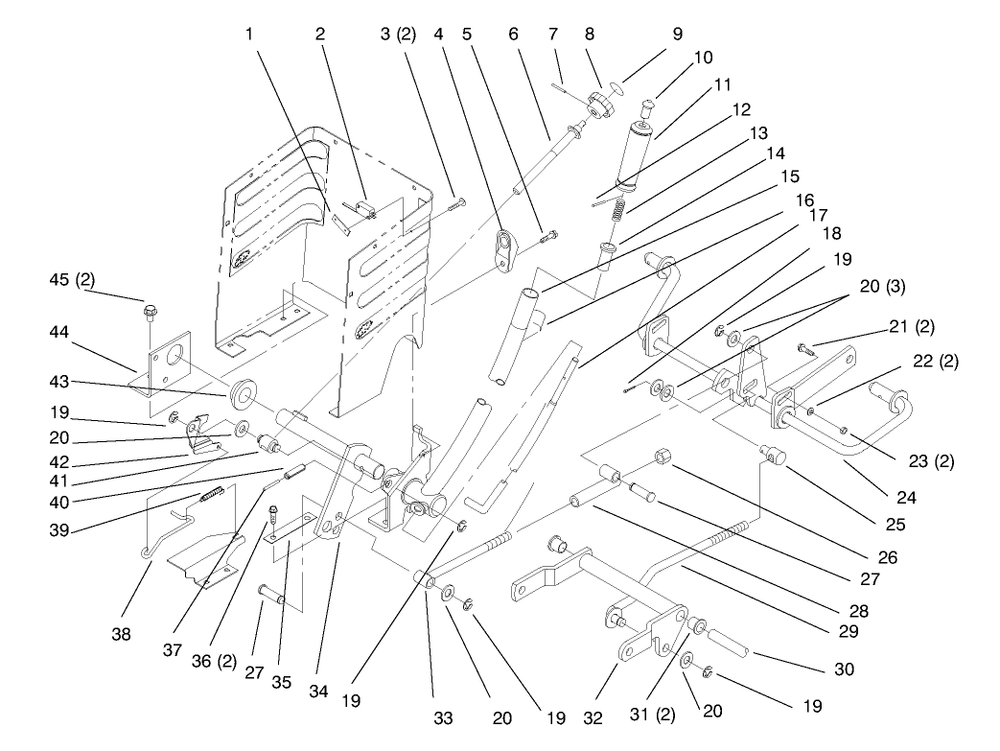 1
2
3 (2)
4
5
6
7
8
9
10
11
12
13
14
15
16
17
18
19
20 (3)
21 (2)
22 (2)
23 (2)
24
25
26
27
28
29
30
19
20
31 (2)
32
19
20
33
19
34
35
27
36 (2)
37
38
39
40
41
42
20
19
43
44
45 (2)