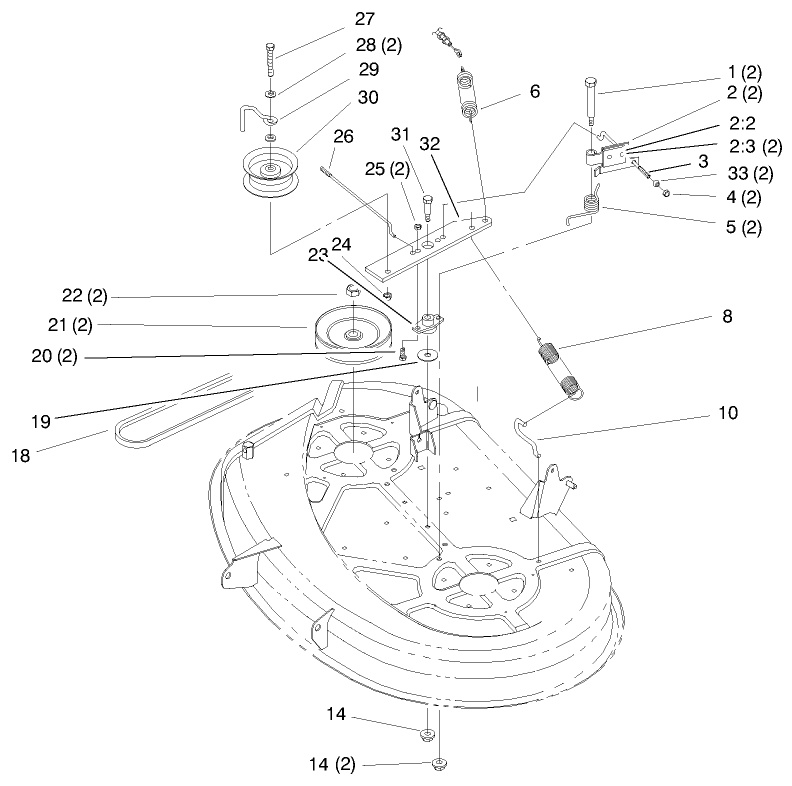 27
28 (2)
29
30
26
31
32
25 (2)
6
1 (2)
2 (2)
2:2
2:3 (2)
3
33 (2)
4 (2)
5 (2)
23
24
22 (2)
21 (2)
20 (2)
19
18
8
10
14
14 (2)