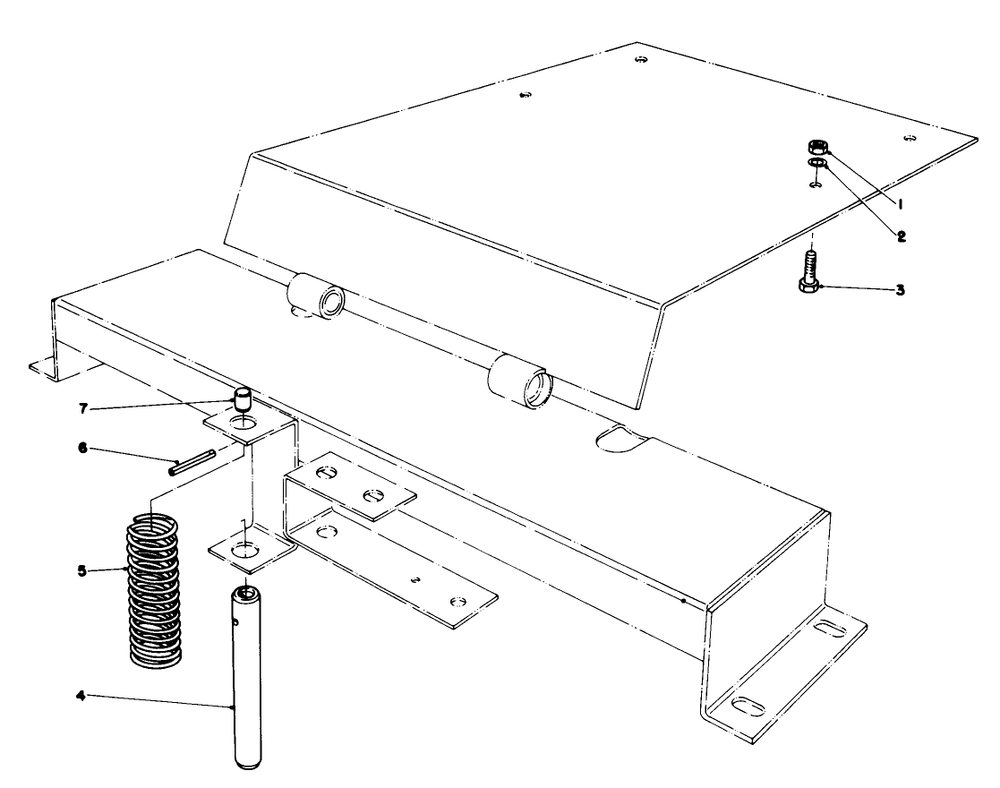 1
2
3
7
6
5
4