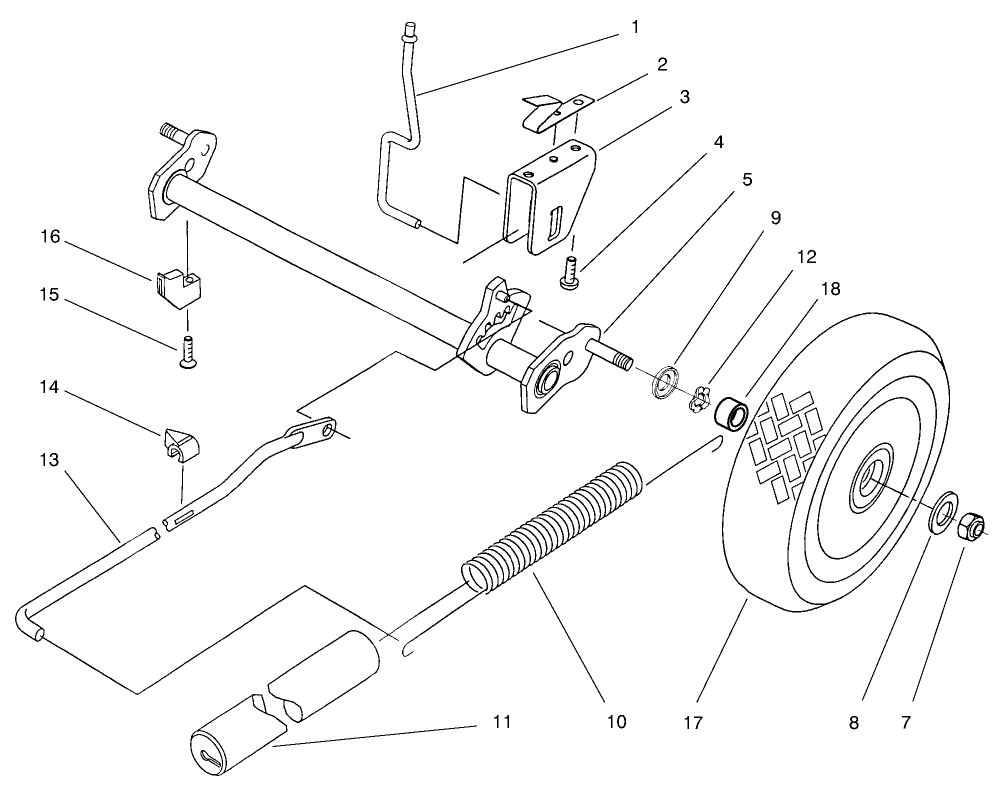 1
2
3
4
5
9
12
18
16
15
14
13
11
10
17
8
7