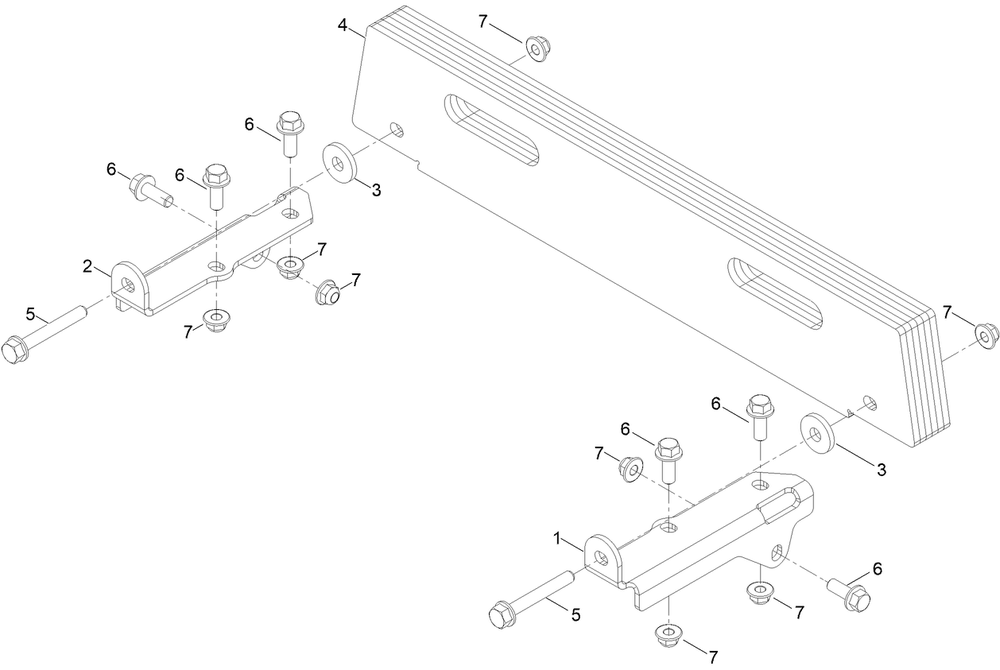 4
7
6
6
6
3
2
7
7
5
7
7
6
6
7
3
1
6
5
7
7