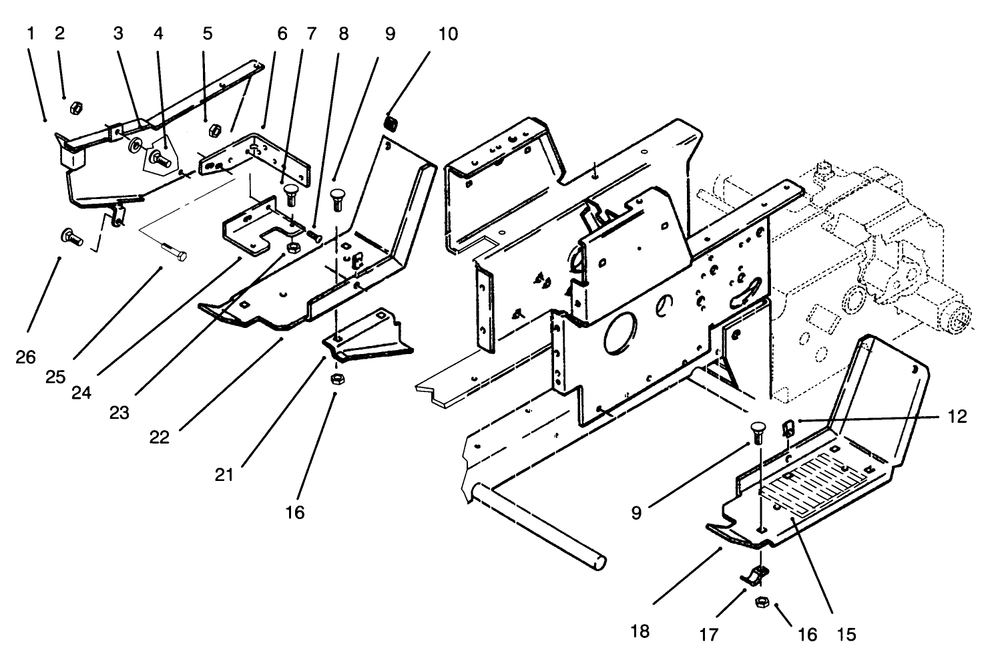 1 2 3 4 5 6 7 8 9 10

26

25

24

23

22

21

16

12

9

18

17

16

15