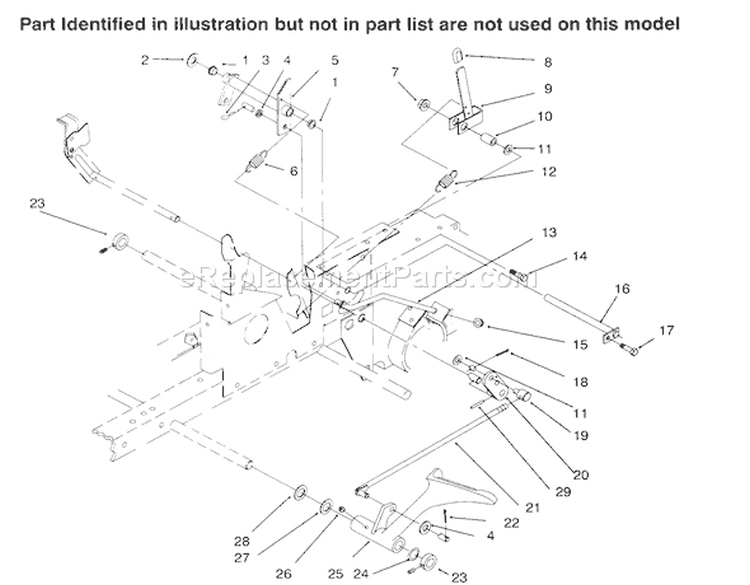 Part Identified in illustration but not in part list are not used on this model

2
1
3
4
5
1
8
7
9
10
11
6
12
23
13
14
eReplacementParts.com
16
17
15
18
11
19
20
29
21
22
4
28
27
26
25
24
23