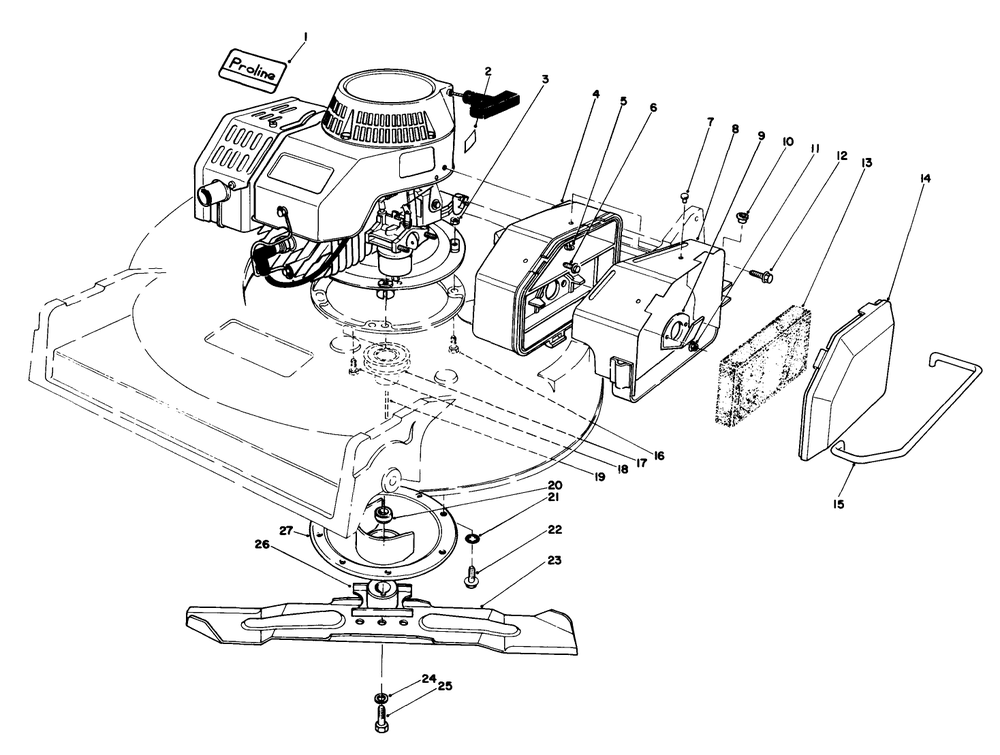 1
Proline
2
3
4
5
6
7
8
9
10
11
12
13
14
15
16
17
18
19
20
21
22
23
24
25
26
27