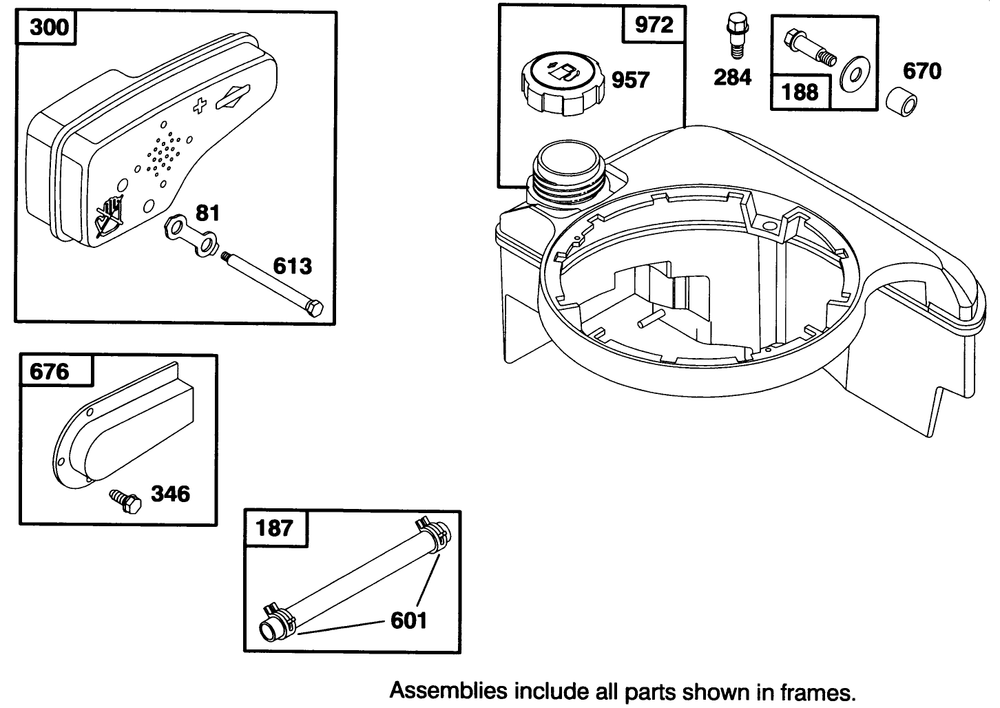 300

81

613

972

957

284

188

670

676

346

187

601

Assemblies include all parts shown in frames.