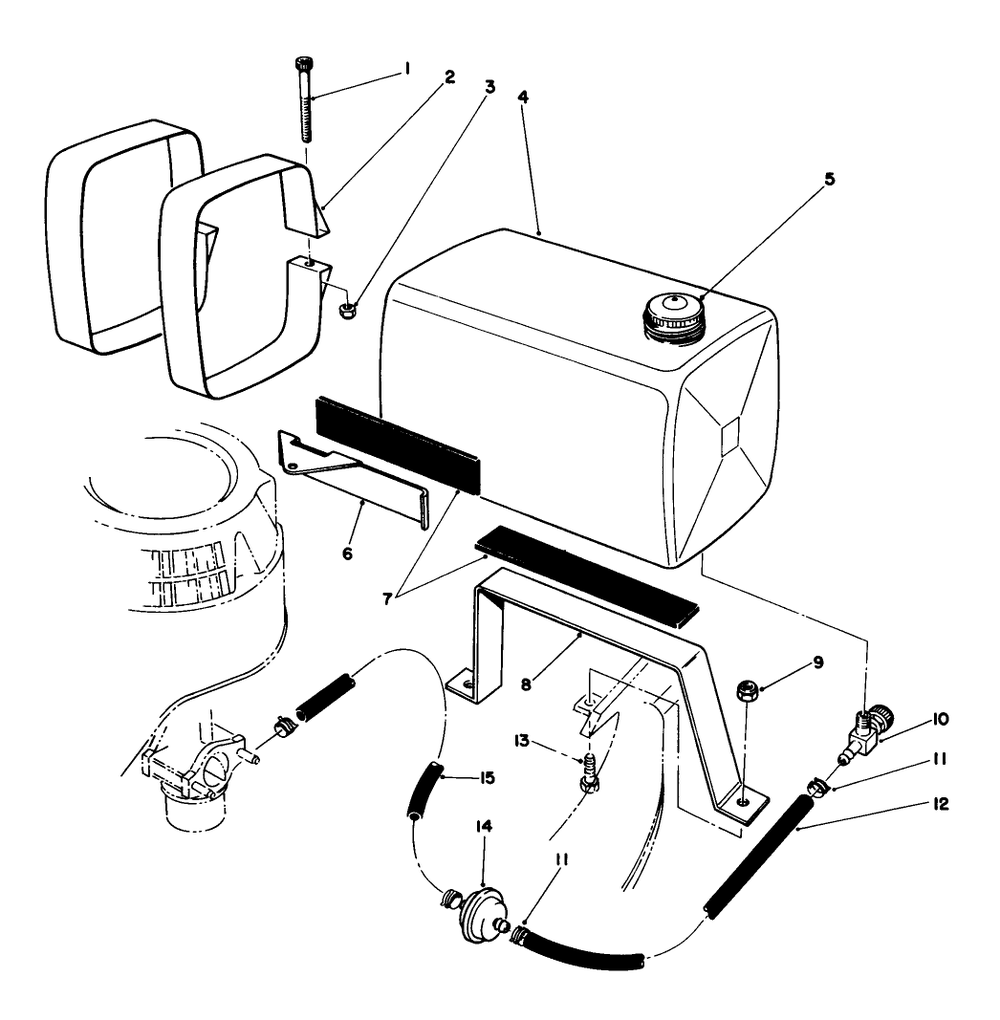 1
2
3
4
5
6
7
8
9
10
11
12
13
15
14
11