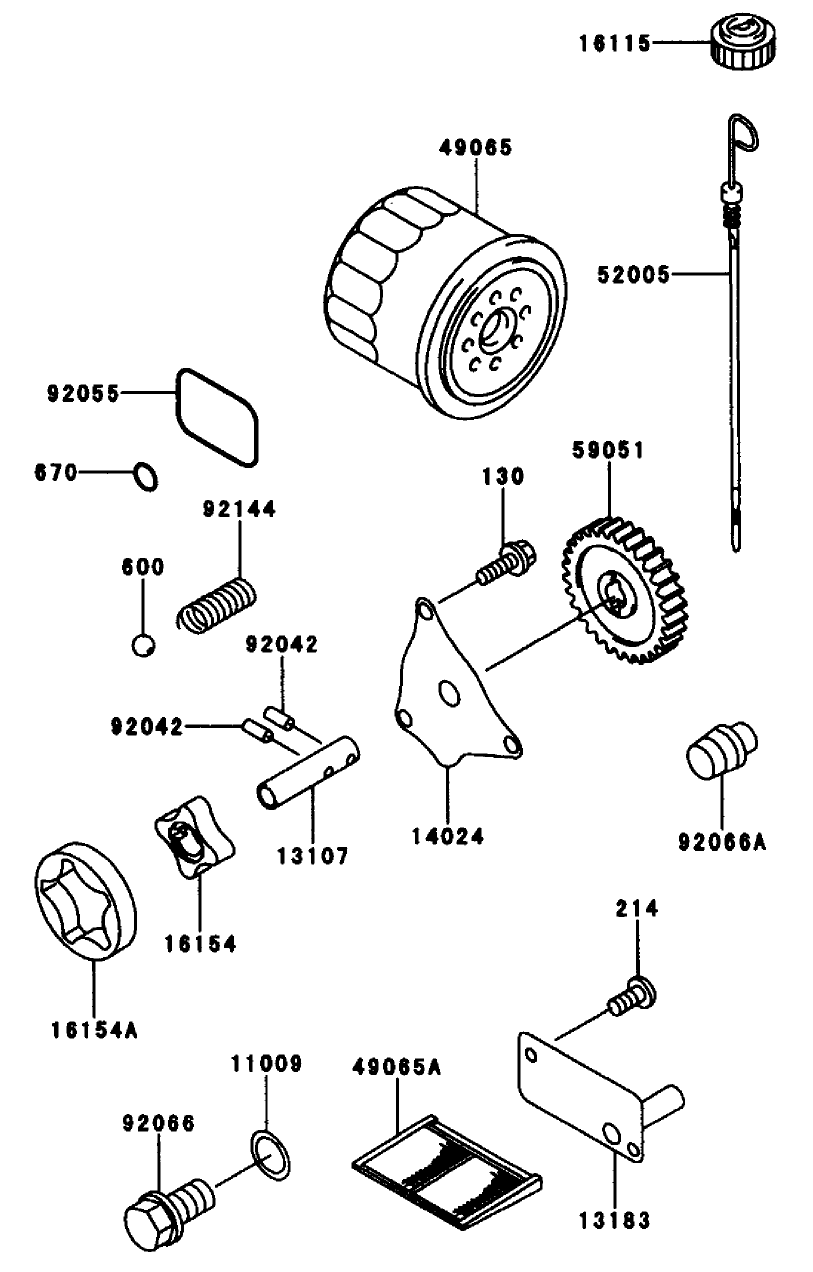 16115

49065

52005

92055

670

92144

130

59051

600

92042

92042

13107

14024

92066A

16154

16154A

214

11009

49065A

92066

13183