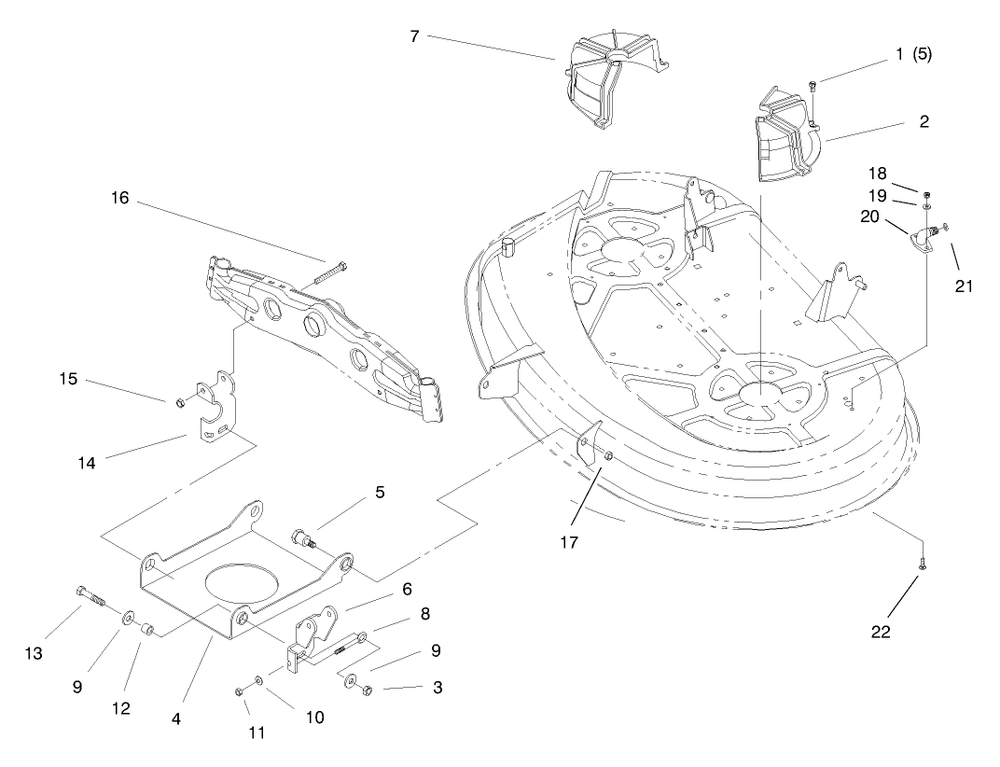 7
1 (5)
2
18
19
20
21
16
15
14
5
17
6
8
9
3
13
9
12
4
11
10
22