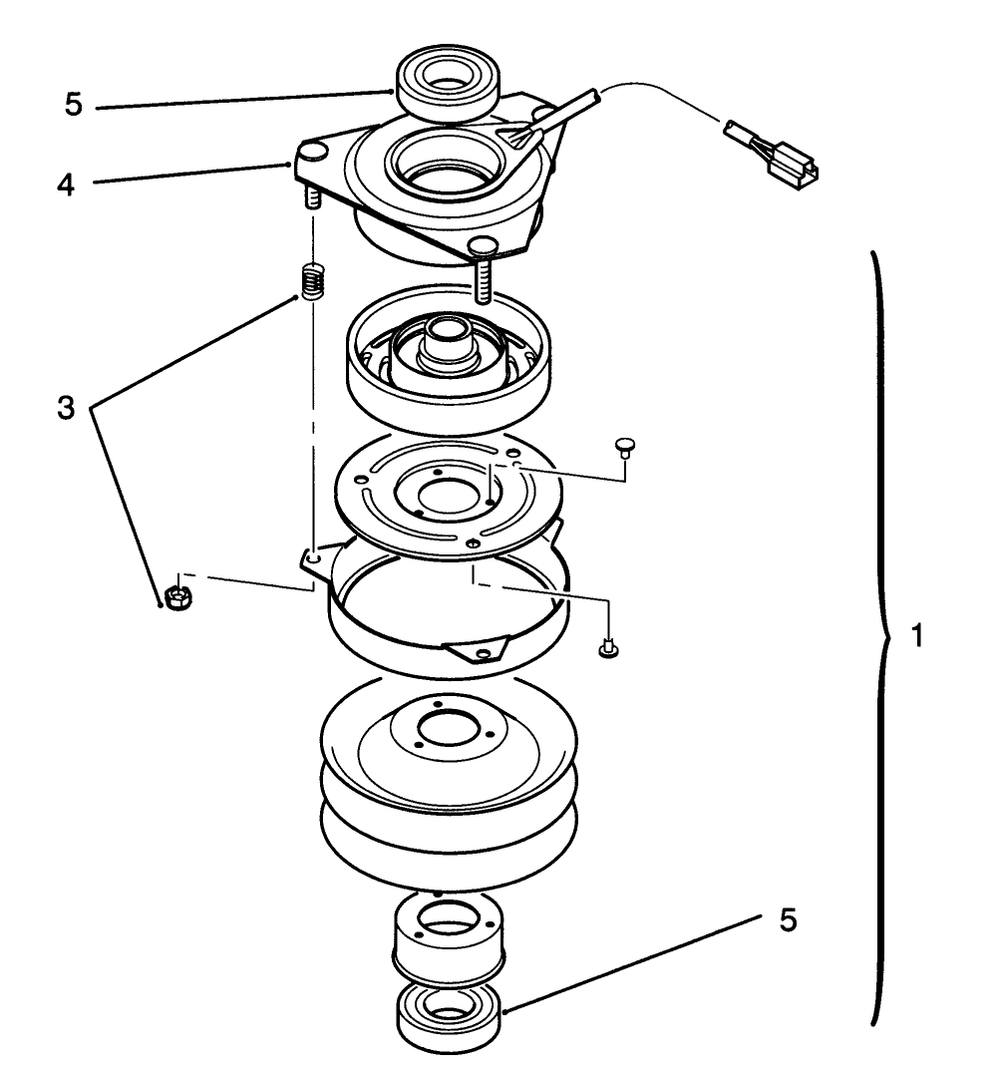 5
4
3
1
5