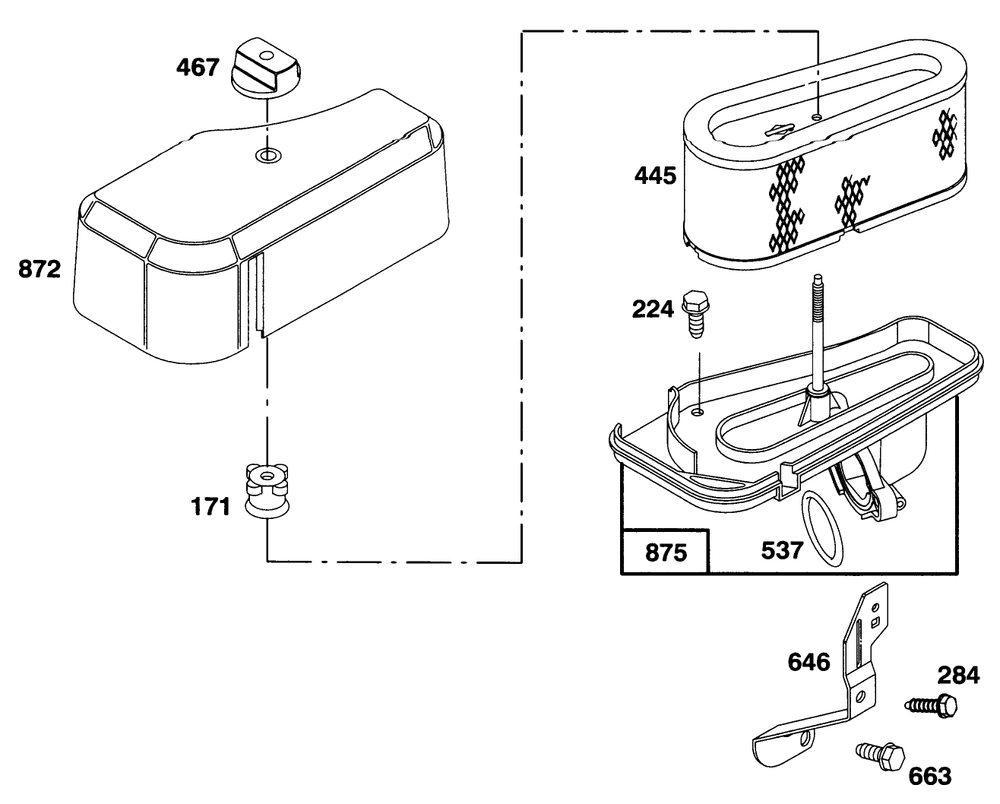 467

872

171

445

224

875

537

646

284

663