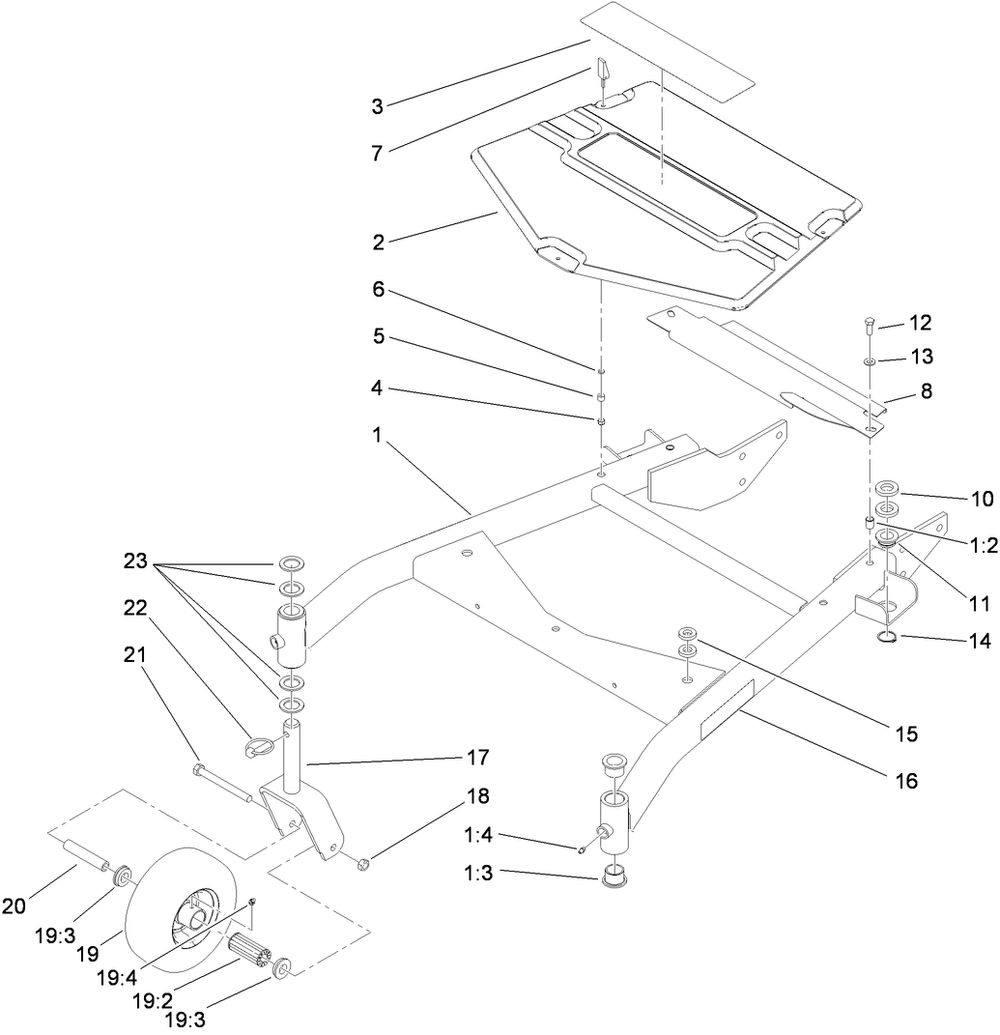 3
7
2
6
5
4
1
12
13
8
10
1:2
11
14
23
22
21
15
16
17
18
1:4
1:3
20
19:3
19
19:4
19:2
19:3