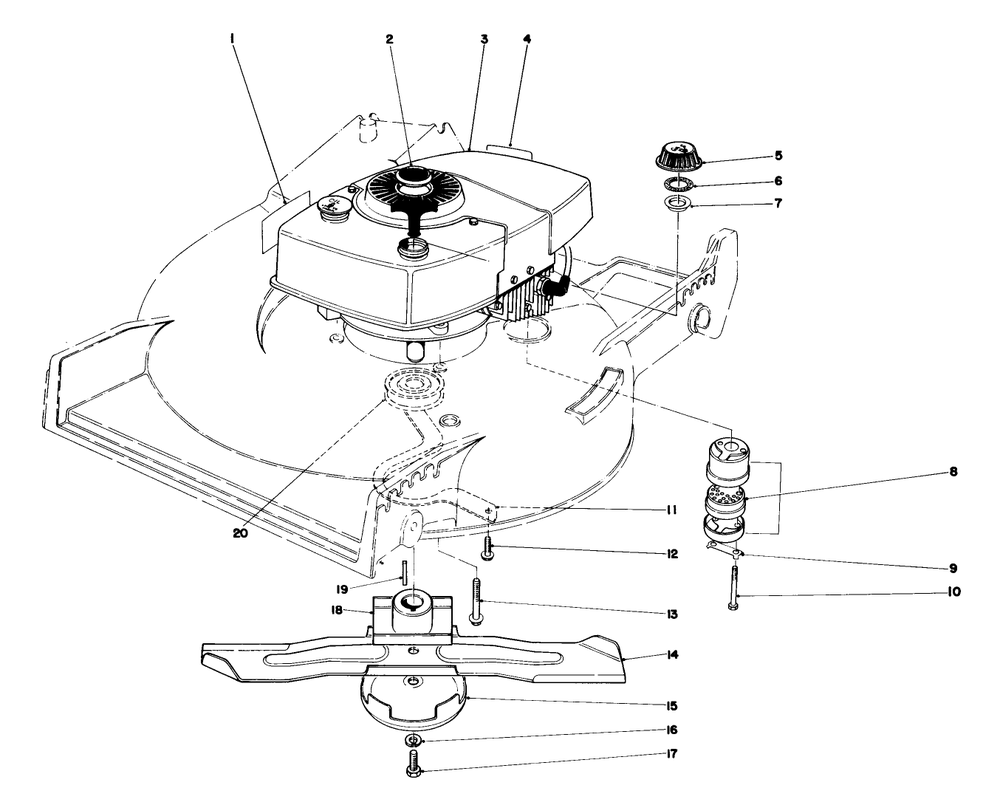 1
2
3
4
5
6
7
8
9
10
11
12
13
14
15
16
17
18
19
20