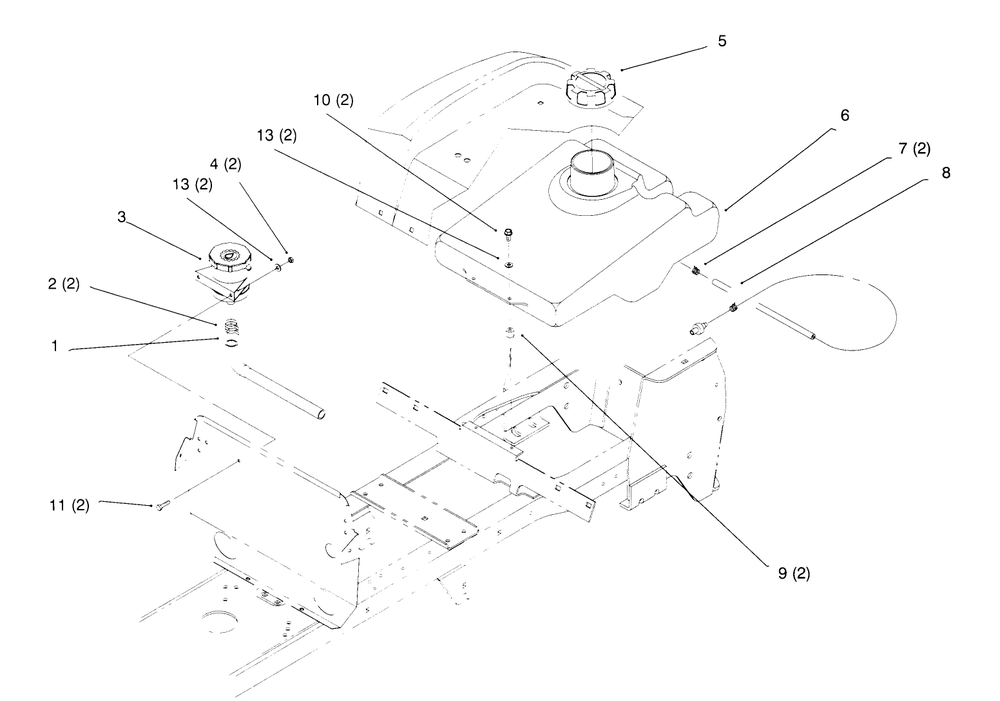 5
10 (2)
6
13 (2)
7 (2)
4 (2)
8
13 (2)
3
2 (2)
1
11 (2)
9 (2)