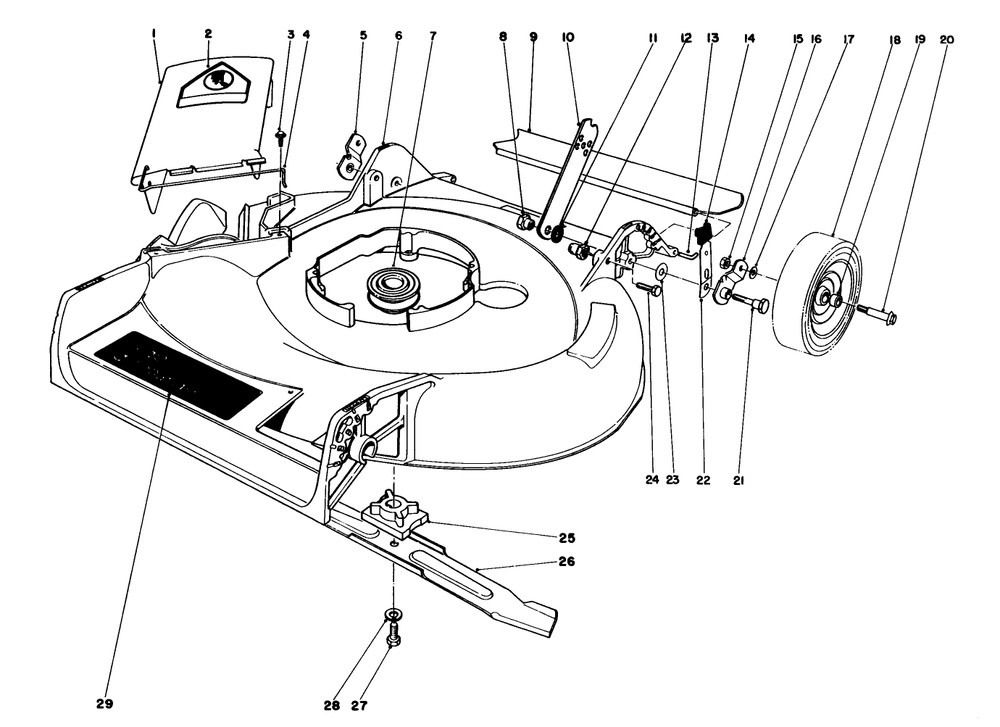 1 2 3 4 5 6 7 8 9 10 11 12 13 14 15 16 17 18 19 20

24 23 22 21

25

26

29

28 27