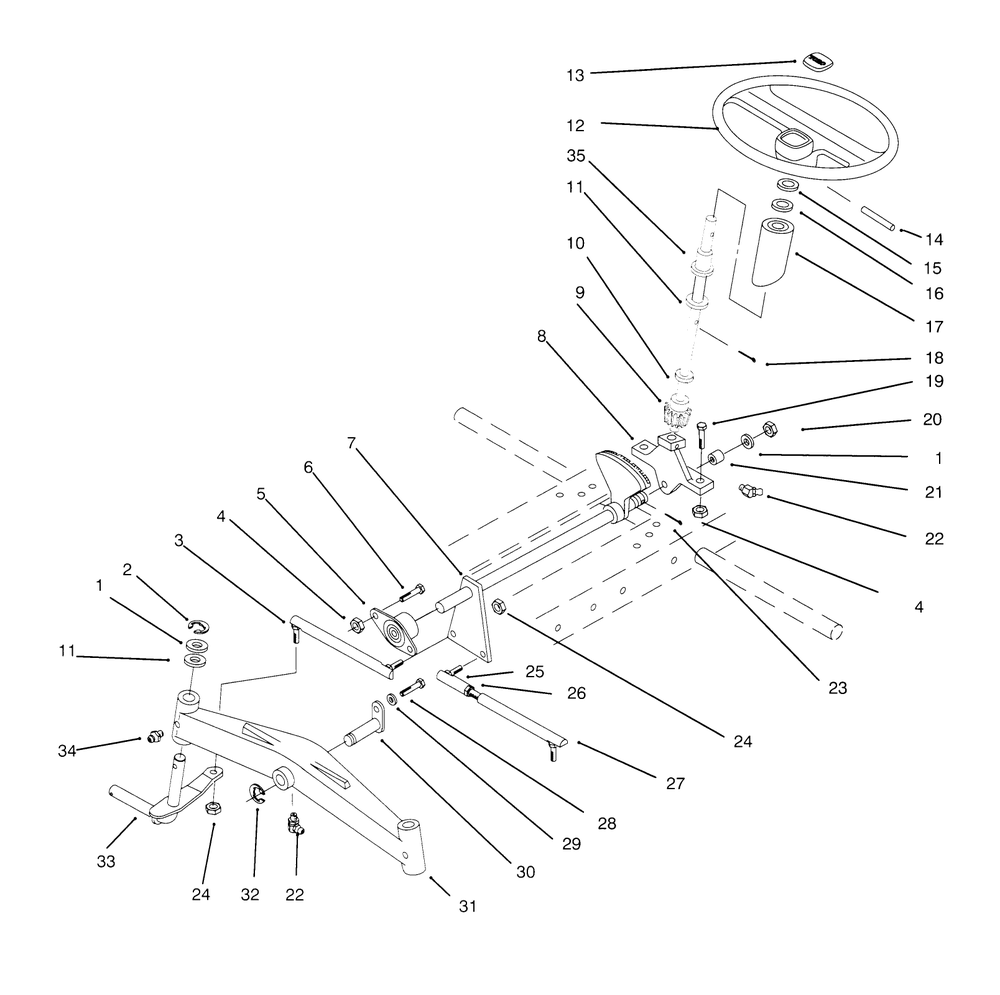 13
12
35
11
10
9
8
7
6
5
4
3
2
1
11
34
33
24
32
22
31
30
29
28
27
26
25
24
23
4
22
21
1
20
19
18
17
16
15
14