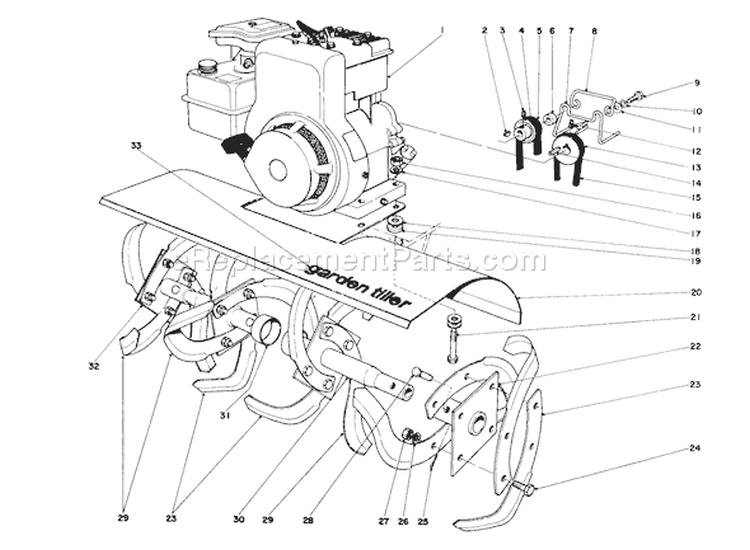 1
2
3
4
5
6
7
8
9
10
11
12
13
14
15
16
17
18
19
20
21
22
23
24
33
eReplacementParts.com
garden tiller
32
31
29
23
30
29
28
27
26
25