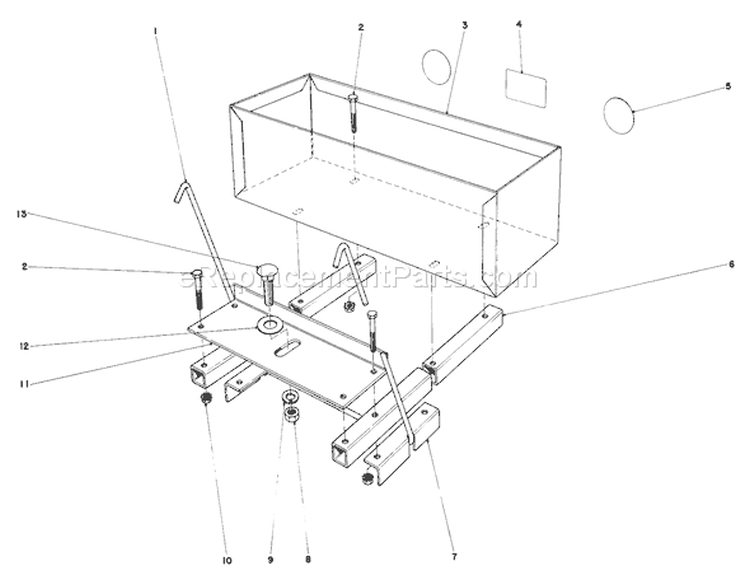 1
2
3
4
5
13
2
eReplacementParts.com
6
12
11
10
9
8
7