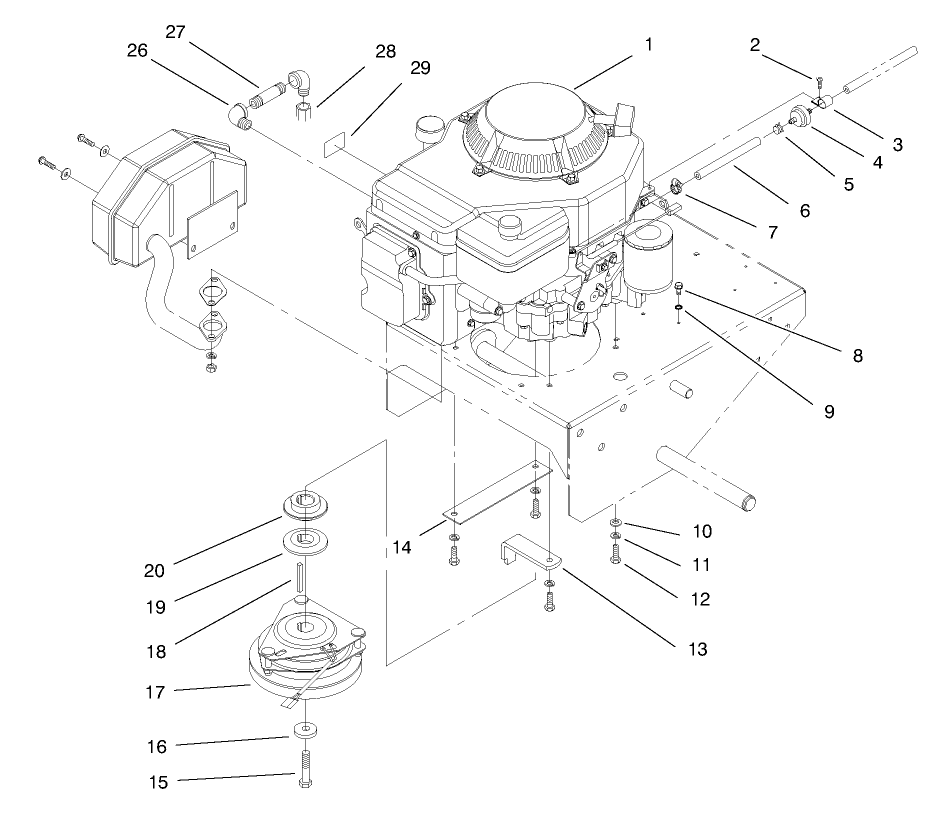 27
26
28
29
1
2
3
4
5
6
7
8
9
10
11
12
13
14
20
19
18
17
16
15