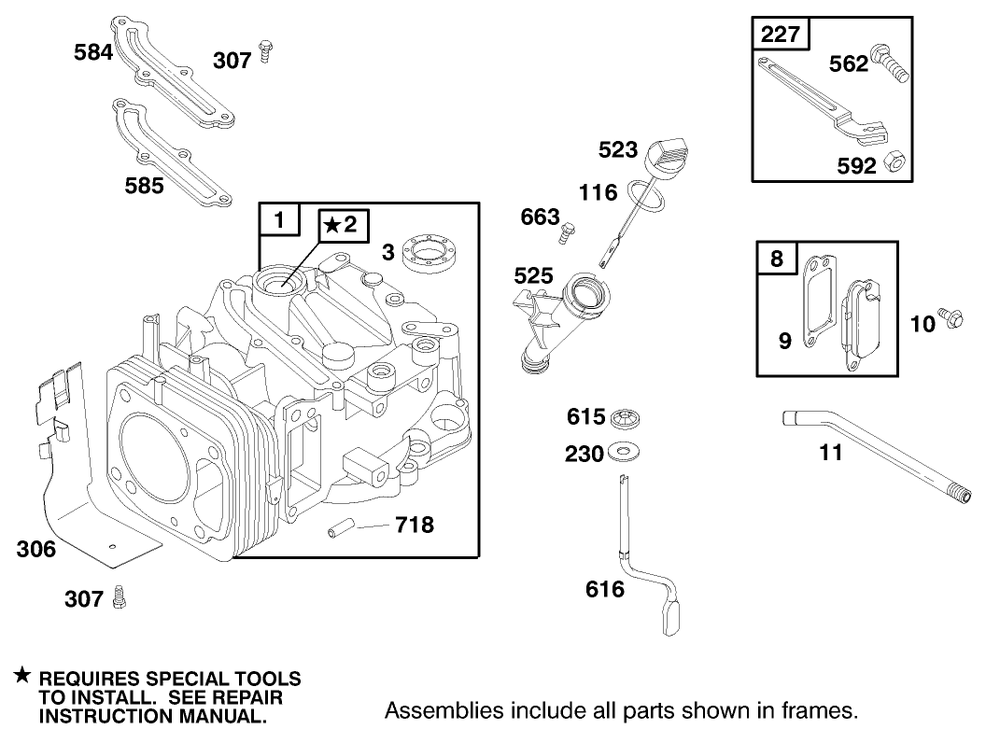 584
307
585
1
★2
3
306
307
718
523
116
663
525
615
230
616
227
562
592
8
9
10
11

★ REQUIRES SPECIAL TOOLS TO INSTALL. SEE REPAIR INSTRUCTION MANUAL.

Assemblies include all parts shown in frames.