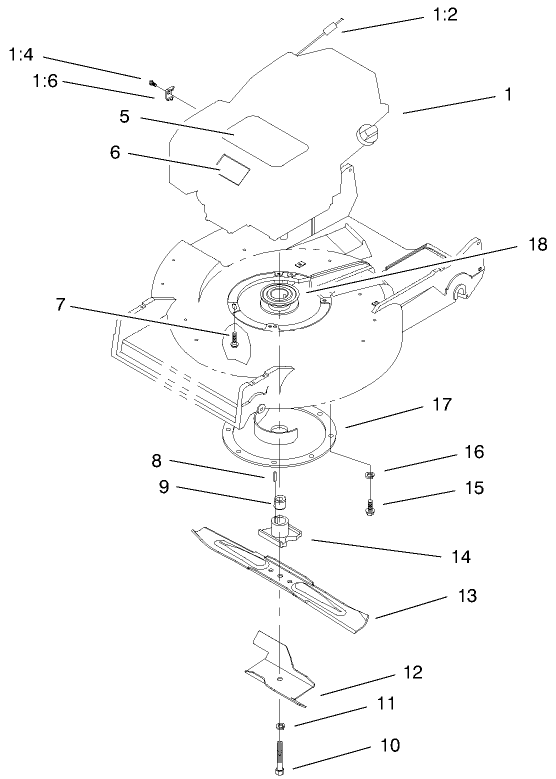 1:2
1:4
1:6
1
5
6
18
7
17
8
16
9
15
14
13
12
11
10