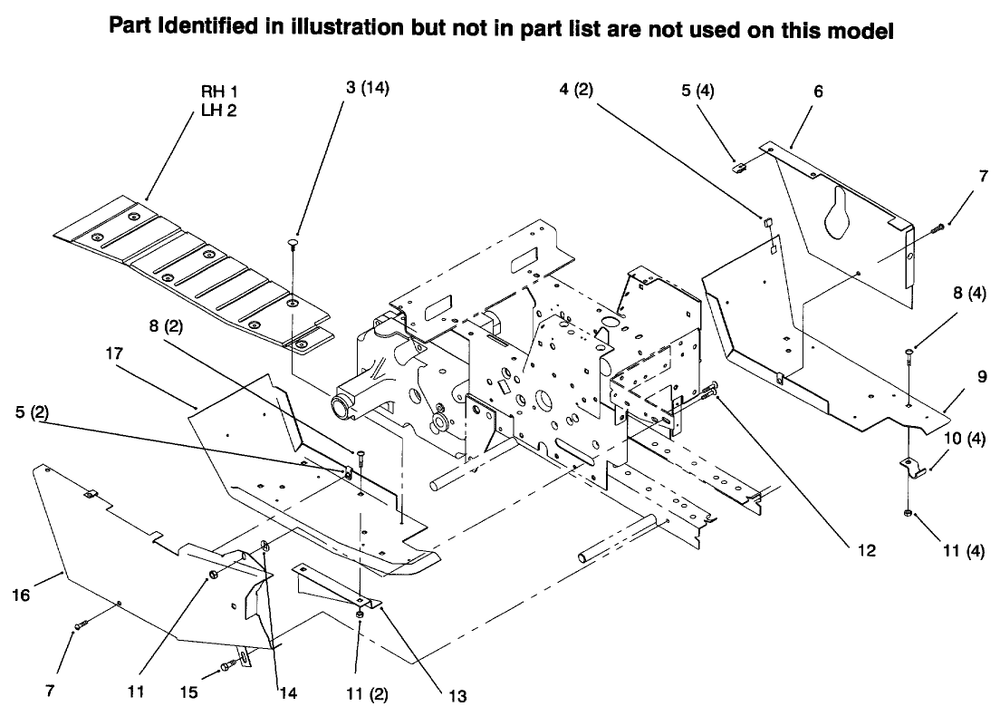 Part Identified in illustration but not in part list are not used on this model

RH 1
LH 2

3 (14)

4 (2)

5 (4)

6

7

8 (4)

9

10 (4)

11 (4)

12

8 (2)

17

5 (2)

16

7

11

15

14

11 (2)

13