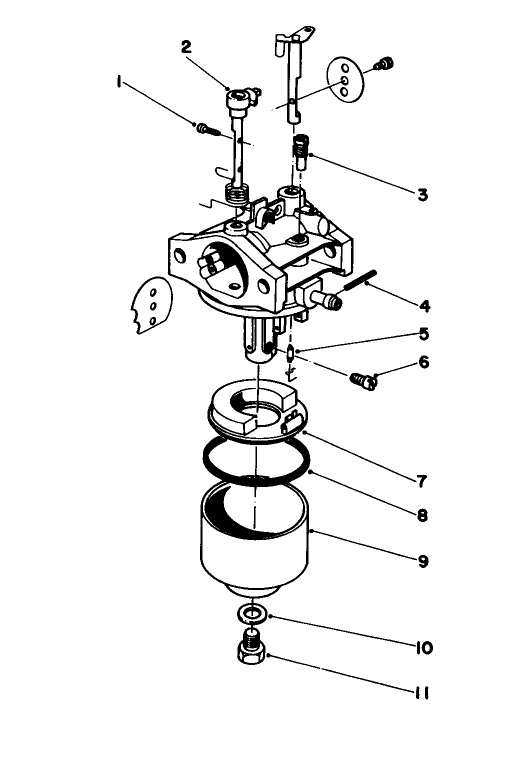 2
1
3
4
5
6
7
8
9
10
11