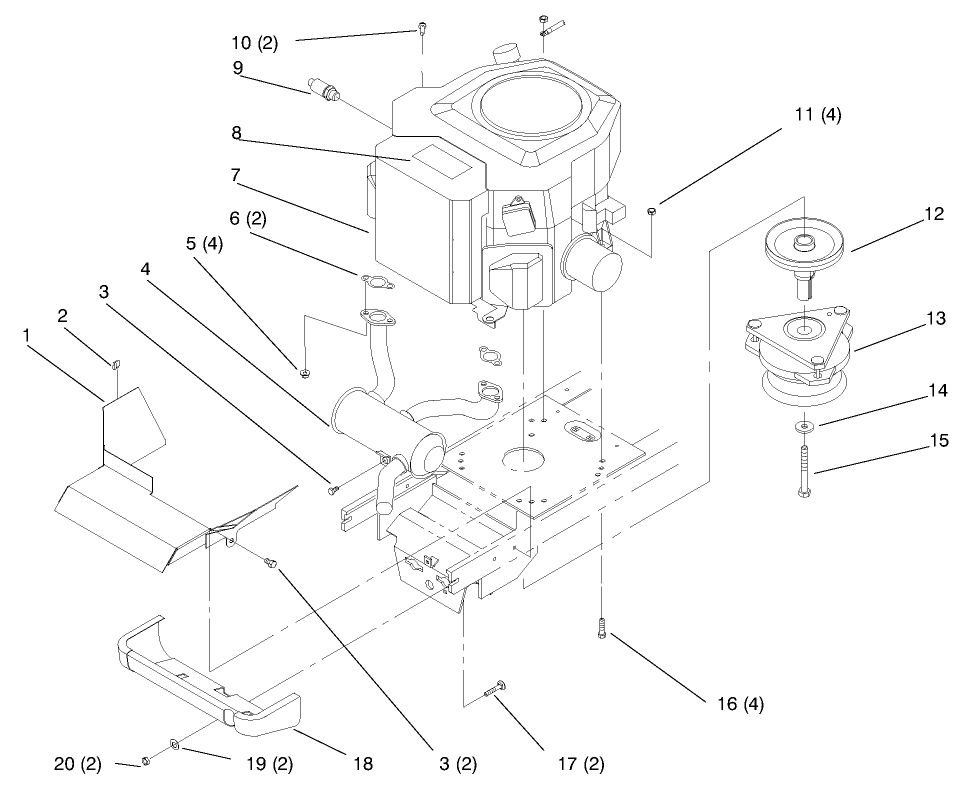 10 (2)
9
8
7
6 (2)
5 (4)
4
3
2
1
11 (4)
12
13
14
15
16 (4)
17 (2)
3 (2)
18
19 (2)
20 (2)