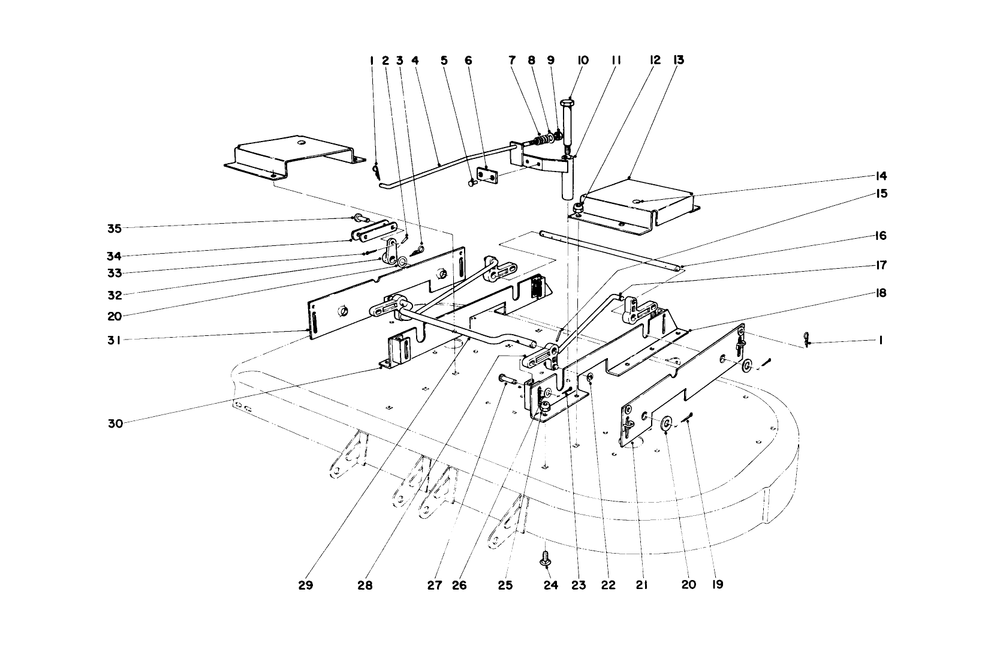 1 2 3 4 5 6 7 8 9 10 11 12 13
14
15
16
17
18
1
35
34
33
32
20
31
30
29 28 27 26 25 24 23 22 21 20 19