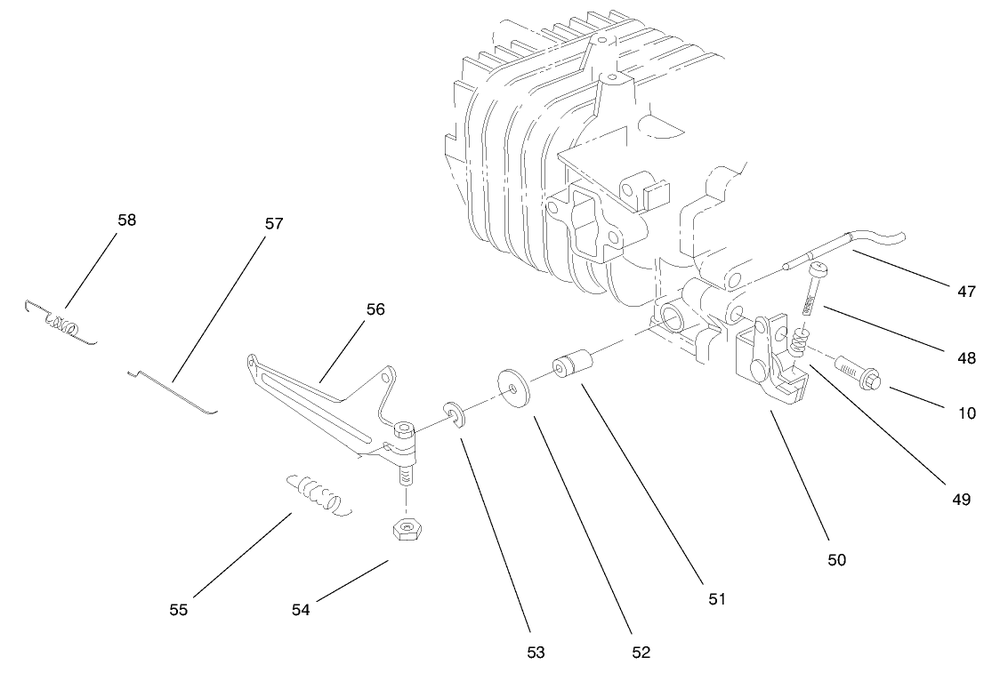 58
57
56
47
48
10
49
50
51
52
53
54
55