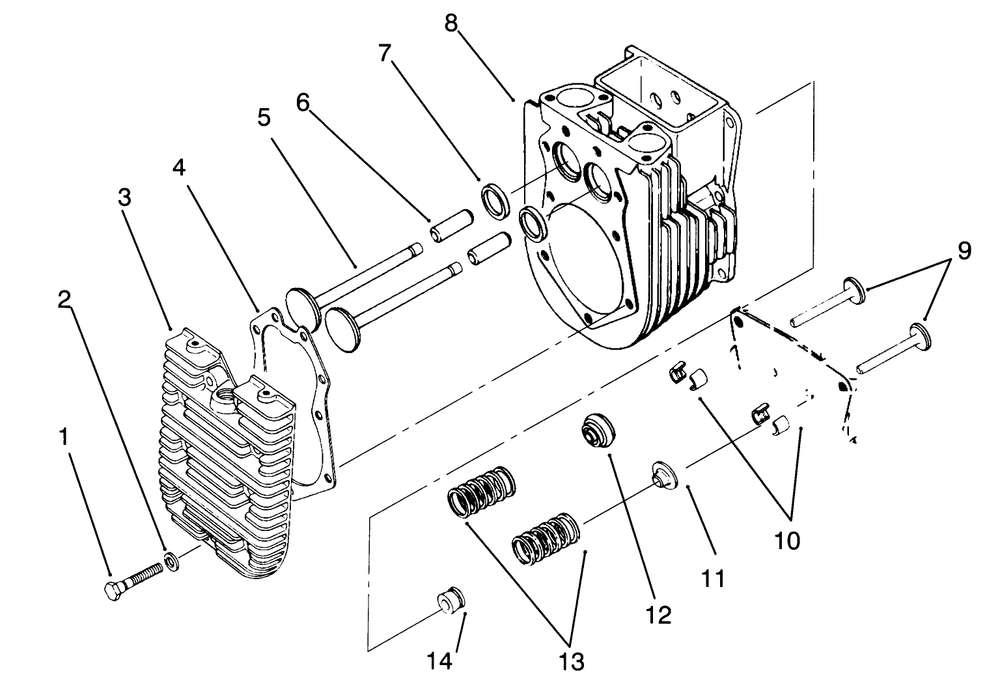 8
7
6
5
4
3
2
1
9
10
11
12
13
14