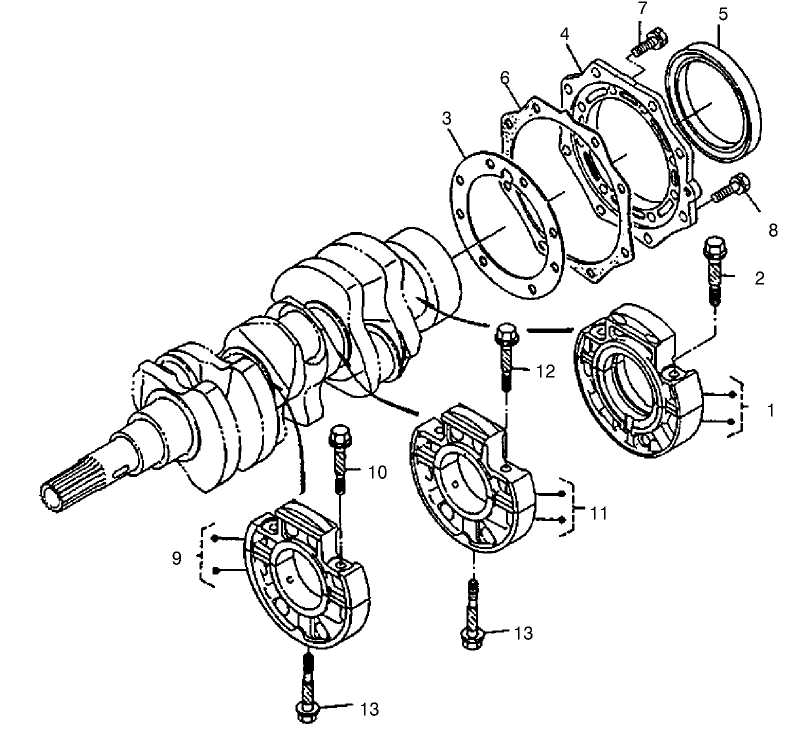 7
5
4
6
3
8
2
12
1
10
11
9
13
13