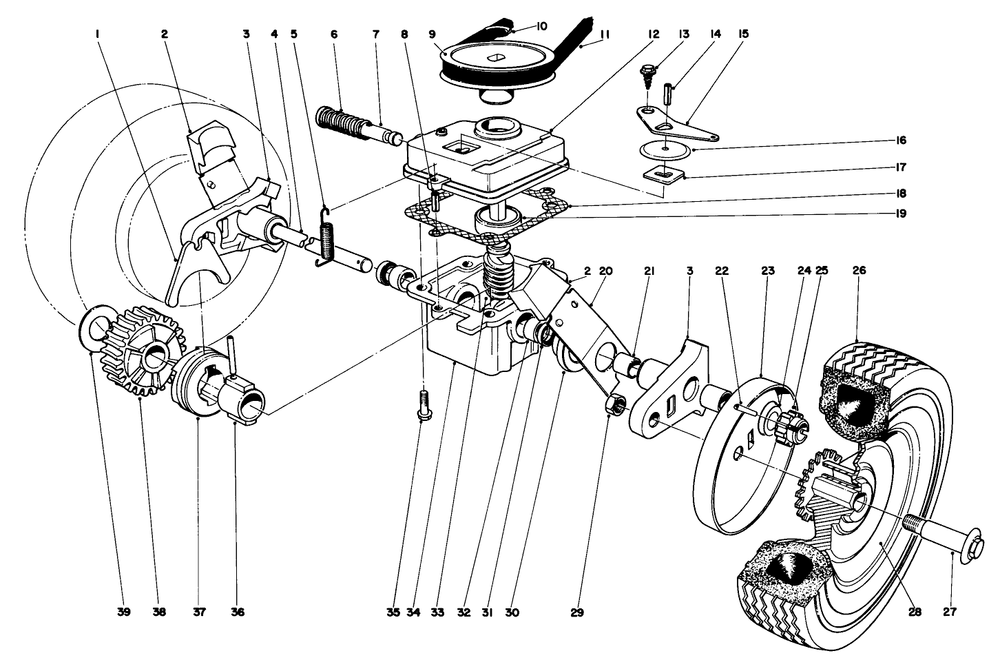 1 2 3 4 5 6 7 8 9 10 11 12 13 14 15

16

17

18

19

2 20 21 3 22 23 24 25 26

39 38 37 36 35 34 33 32 31 30 29 28 27