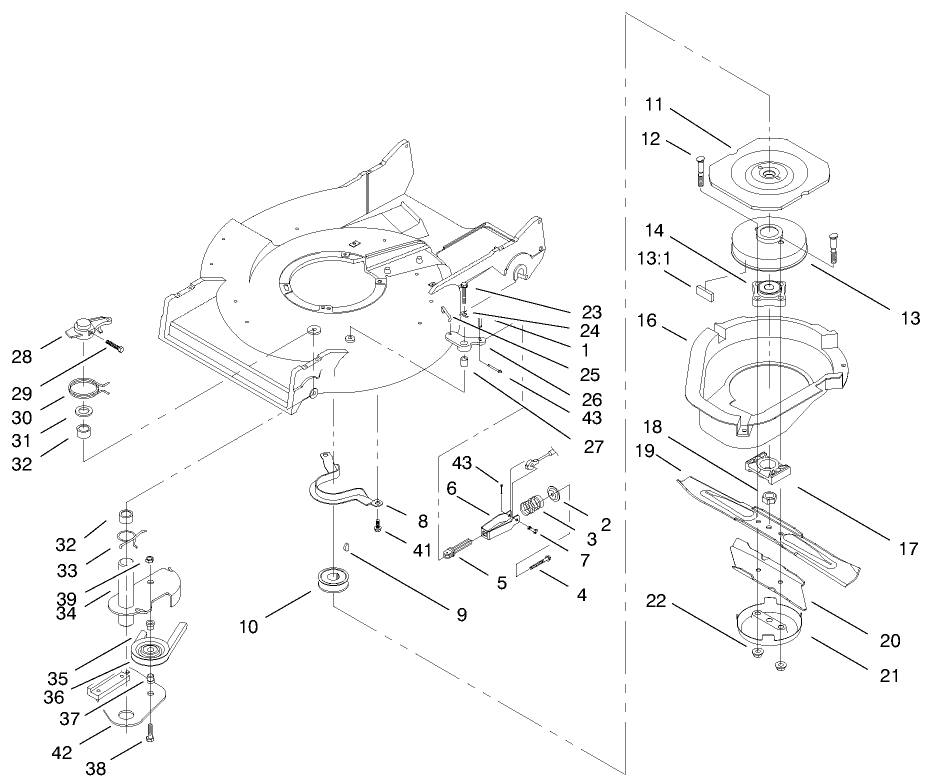 11
12
14
13:1
13
16
18
19
17
20
22
21
23
24
1
25
26
43
27
28
29
30
31
32
43
6
2
3
7
5
4
8
41
9
10
32
33
39
34
35
36
37
42
38