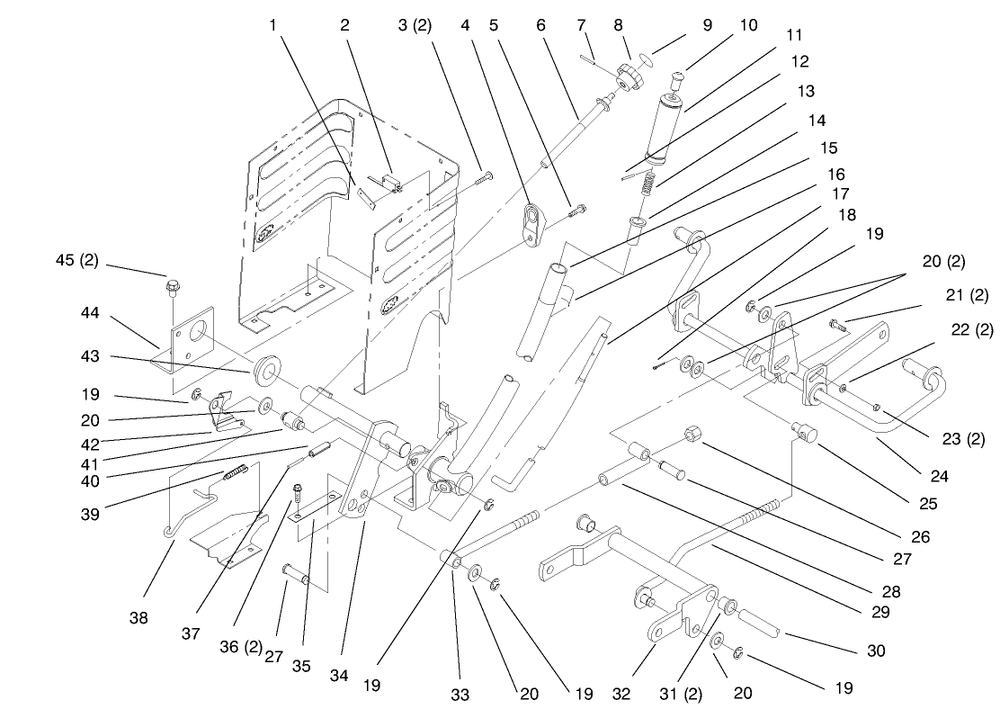 1
2
3 (2)
4
5
6
7
8
9
10
11
12
13
14
15
16
17
18
19
20 (2)
21 (2)
22 (2)
23 (2)
24
25
26
27
28
29
30
19
20
31 (2)
32
19
20
33
19
34
35
27
36 (2)
37
38
39
40
41
42
20
19
43
44
45 (2)