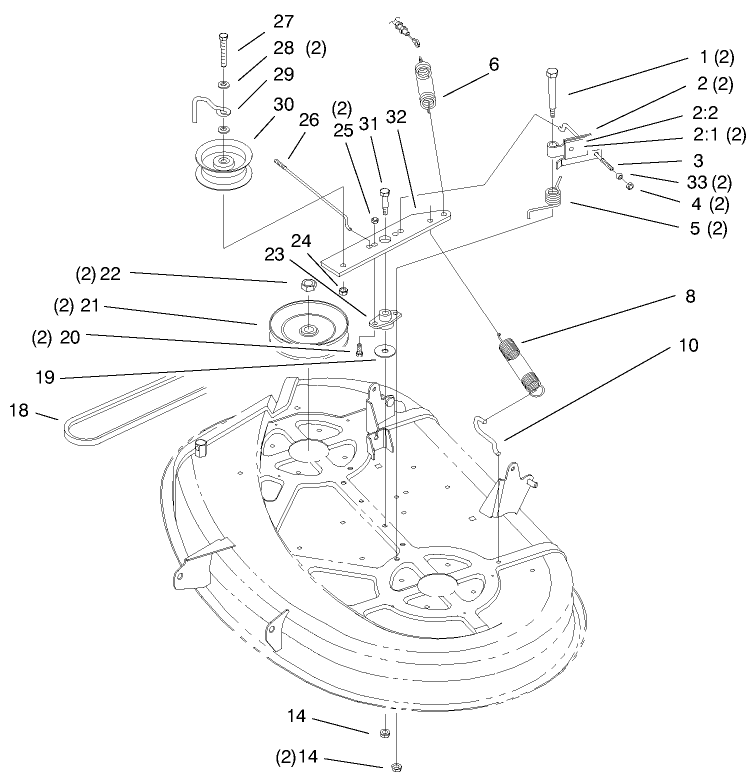 27
28 (2)
29
30
26
(2)
25
31
32
6
1 (2)
2 (2)
2:2
2:1 (2)
3
33 (2)
4 (2)
5 (2)
24
23
(2) 22
(2) 21
(2) 20
19
18
8
10
14
(2) 14