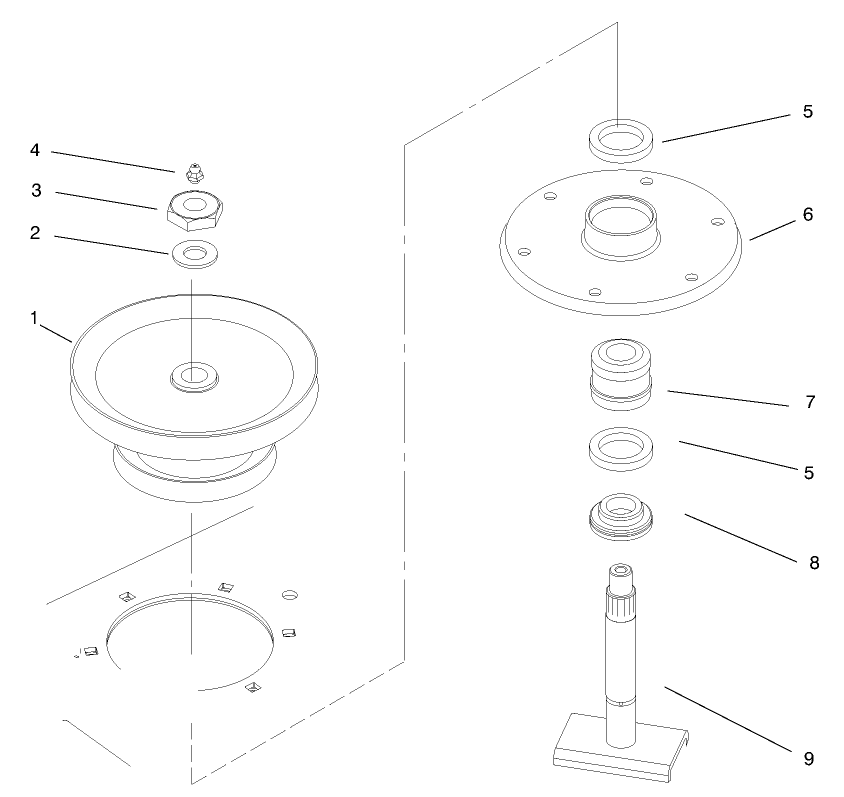 4
3
2
1
5
6
7
5
8
9