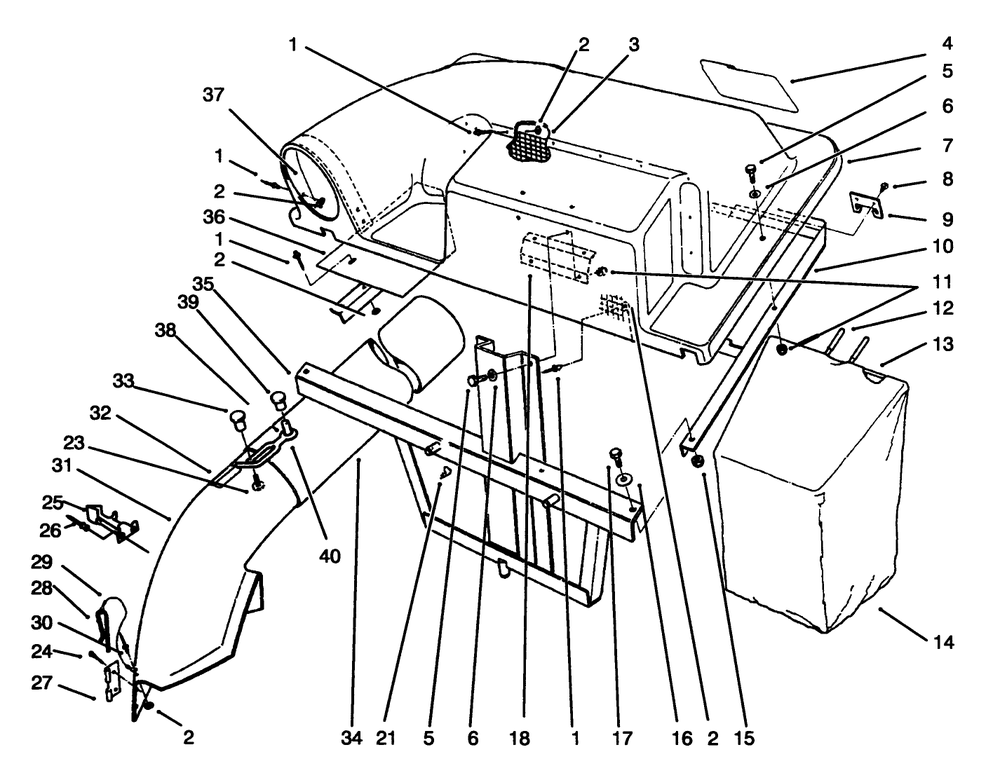 1
2
3
4
5
6
7
8
9
10
11
12
13
14
37
1
2
36
1
2
35
39
38
33
32
23
31
25
26
29
28
30
24
27
2
40
34
21
5
6
18
1
17
16
2
15