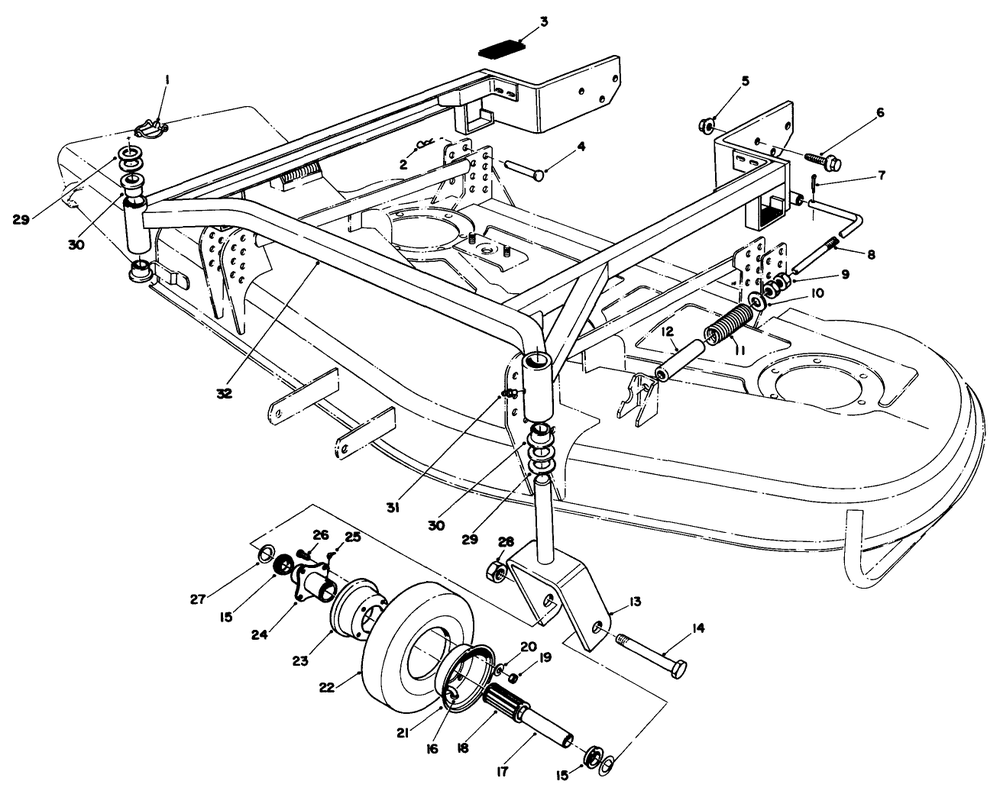 3
1
5
6
2
4
7
29
30
8
9
10
12
11
32
31
30
29
26
25
28
27
15
24
13
14
23
20
19
22
21
16
18
17
15