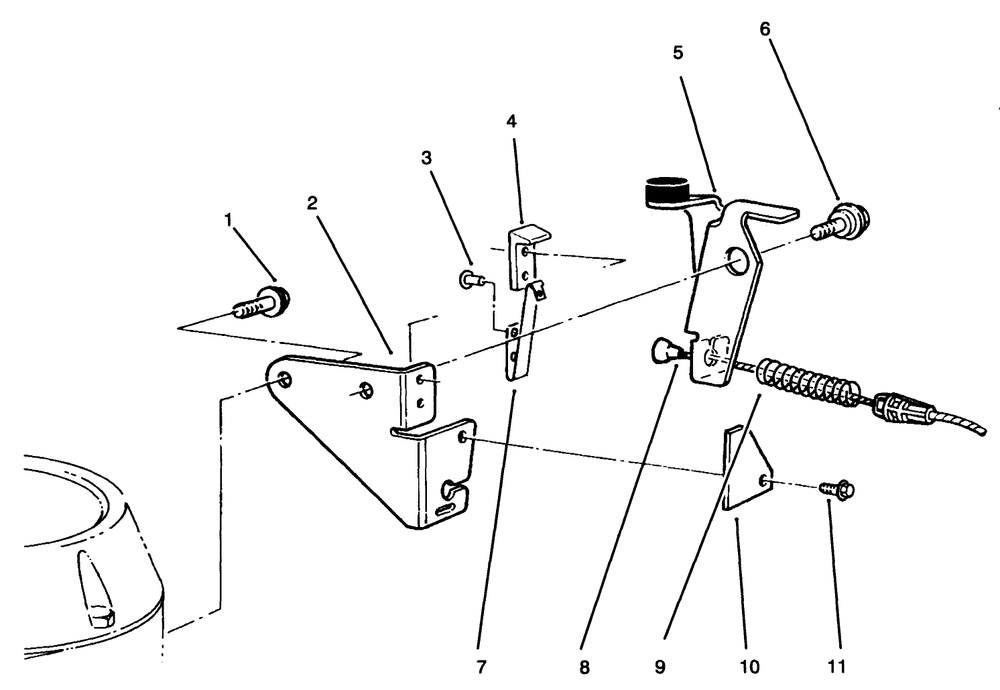 6
5
4
3
2
1
7
8
9
10
11