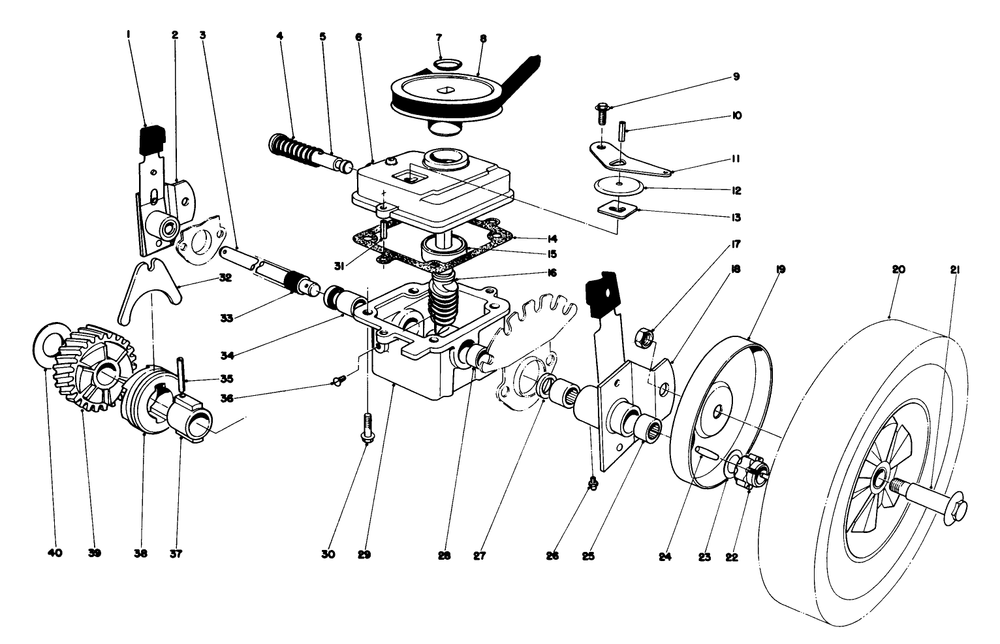 1
2
3
4
5
6
7
8
9
10
11
12
13
14
15
16
17
18
19
20
21
31
32
33
34
35
36
40
39
38
37
30
29
28
27
26
25
24
23
22